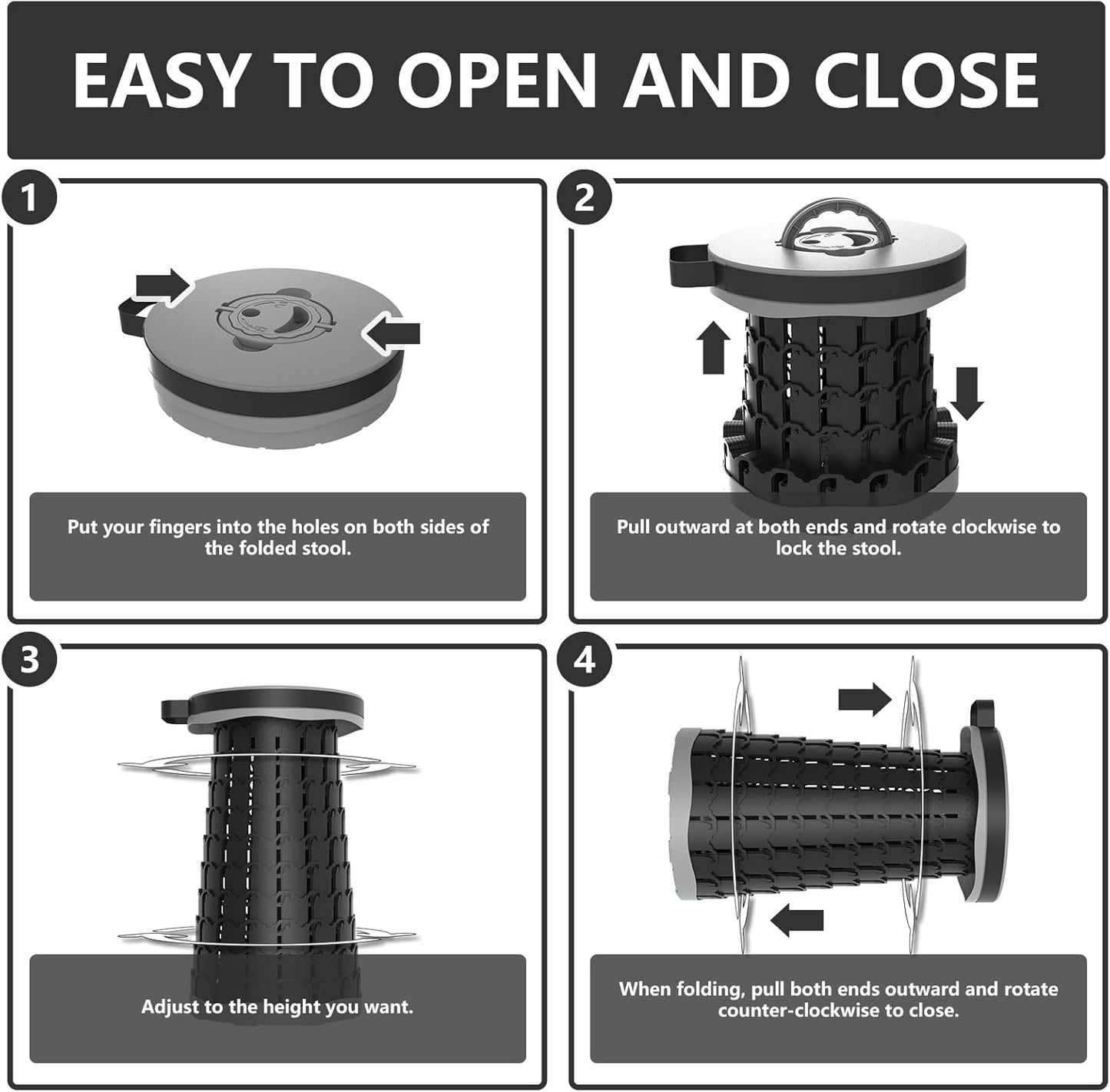 EASY TO OPEN AND CLOSE

1

Put your fingers into the holes on both sides of the folded stool.

2

Pull outward at both ends and rotate clockwise to lock the stool.

3

Adjust to the height you want.

4

When folding, pull both ends outward and rotate counter-clockwise to close.