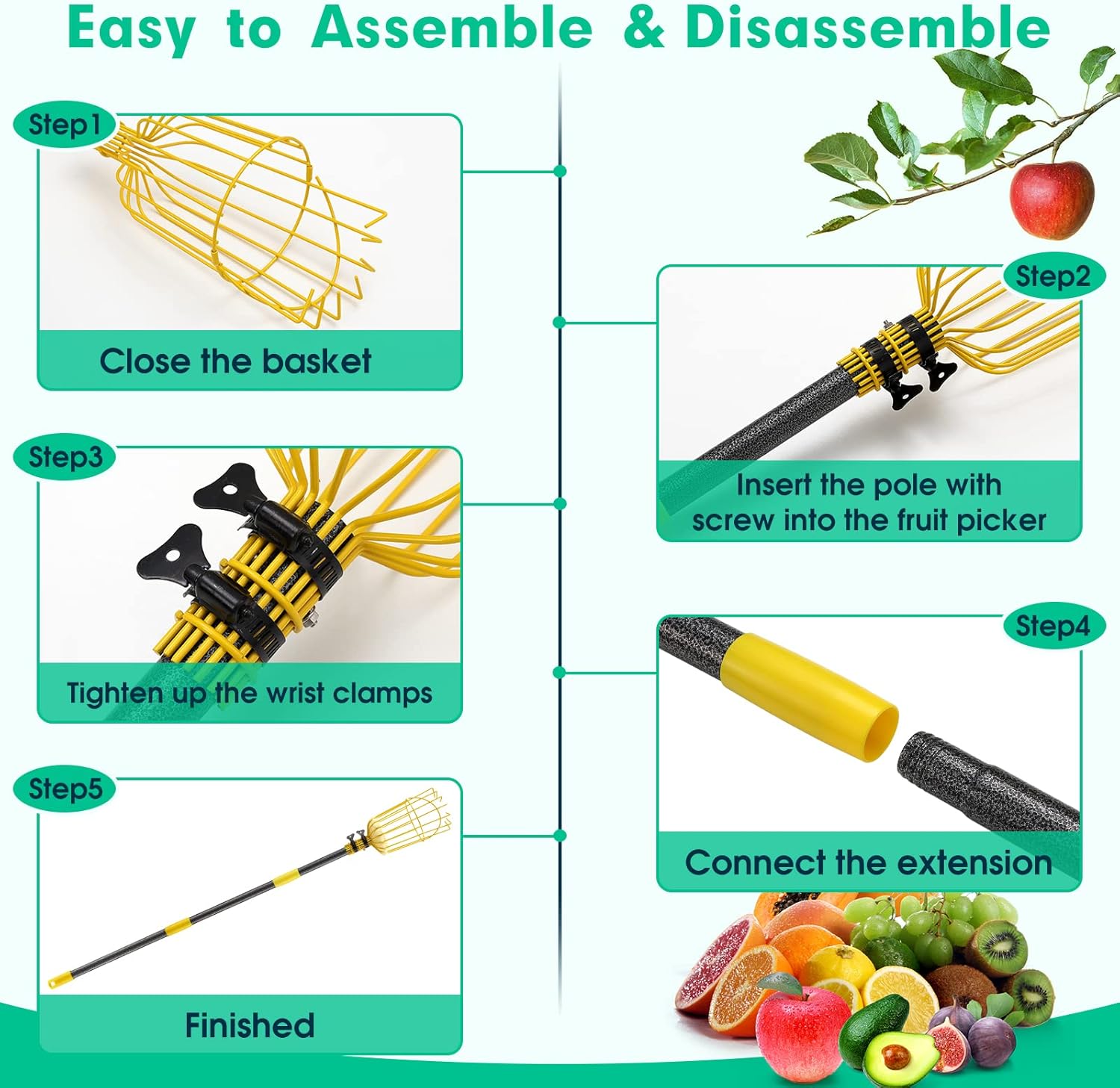 Easy to Assemble & Disassemble

Step1

Close the basket

Step2

Insert the pole with screw into the fruit picker

Step3

Tighten up the wrist clamps

Step4

Connect the extension

Step5

Finished