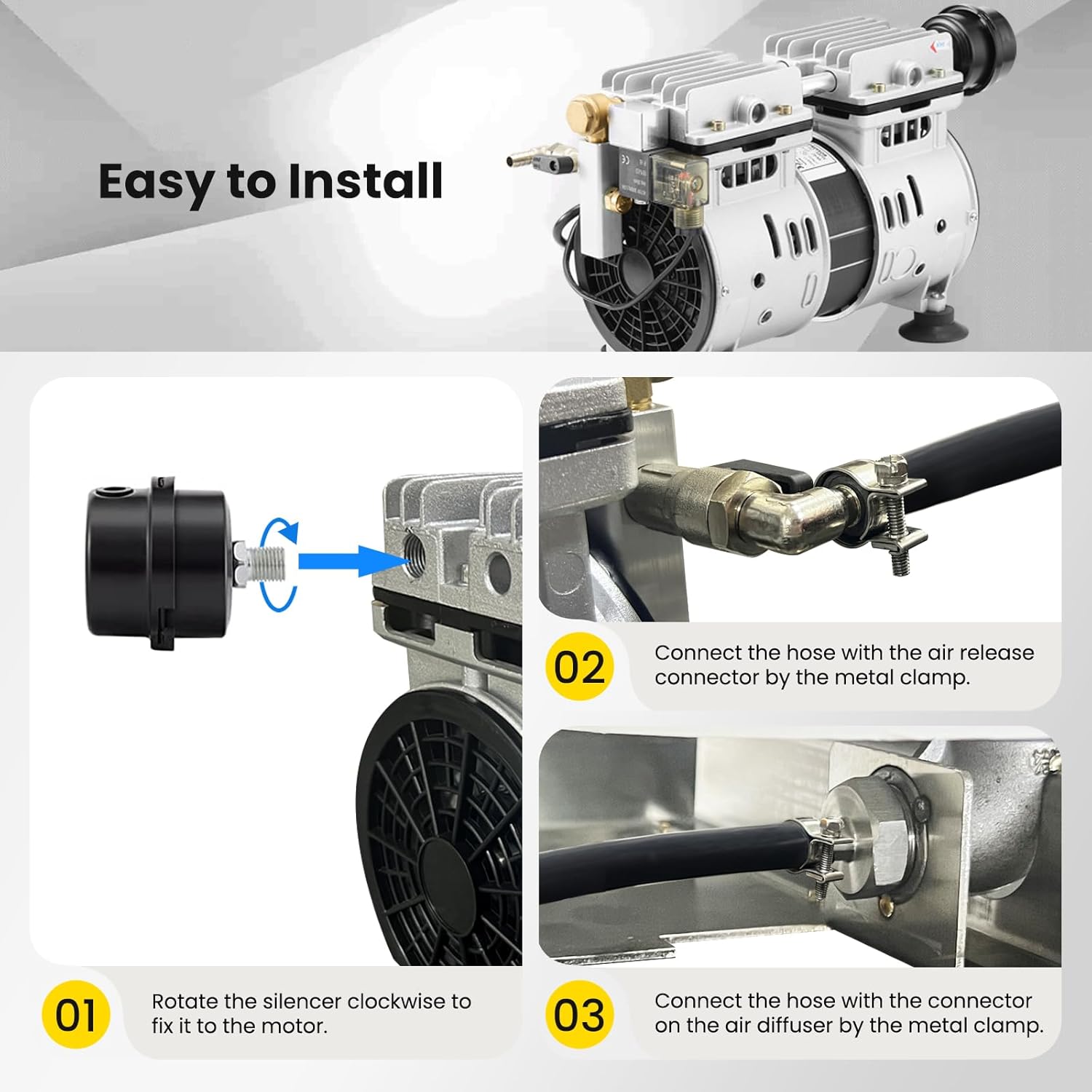 Easy to Install

01
Rotate the silencer clockwise to fix it to the motor.

02
Connect the hose with the air release connector by the metal clamp.

03
Connect the hose with the connector on the air diffuser by the metal clamp.