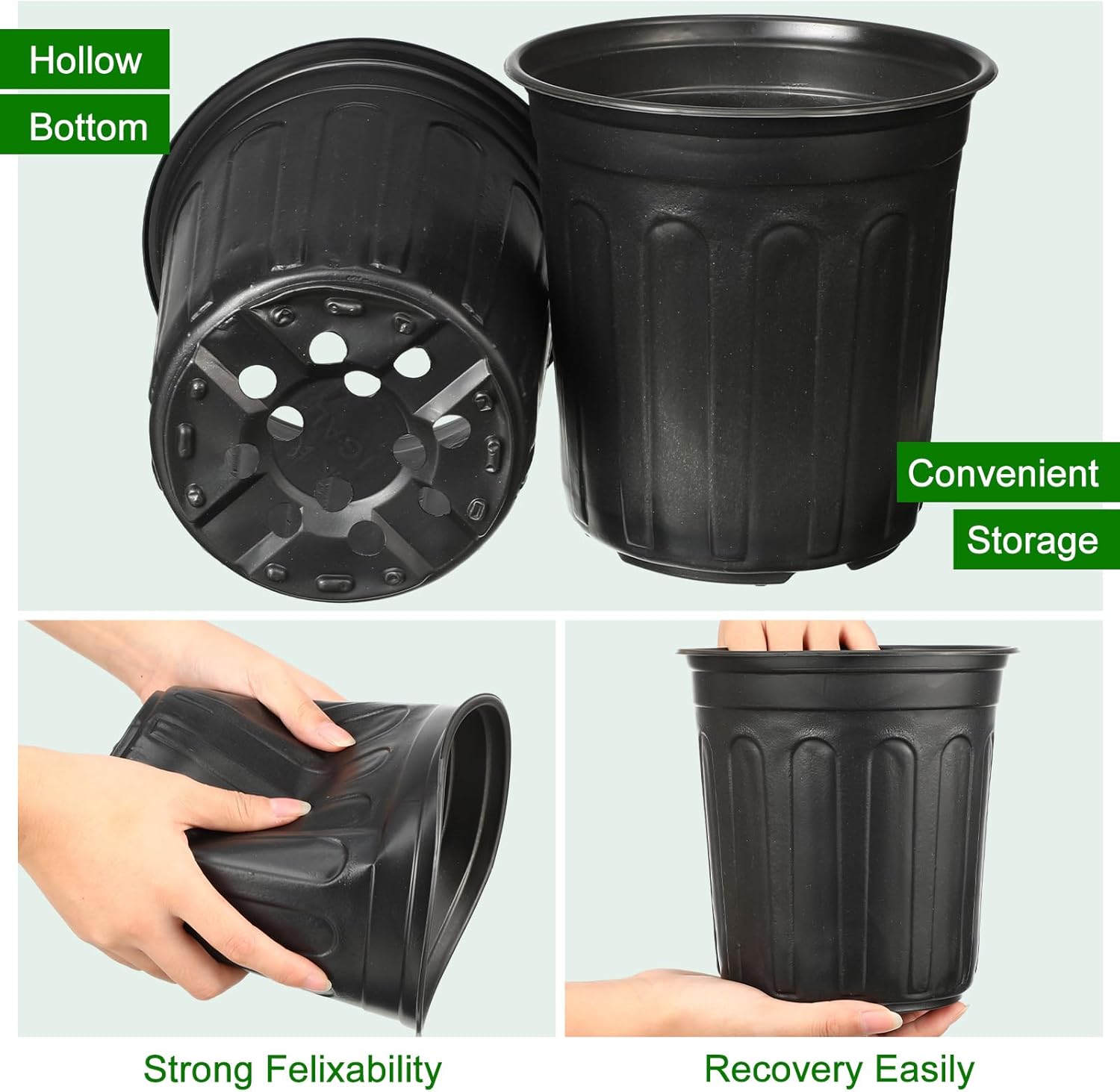 Hollow
Bottom

Convenient
Storage

Strong Felixability

Recovery Easily