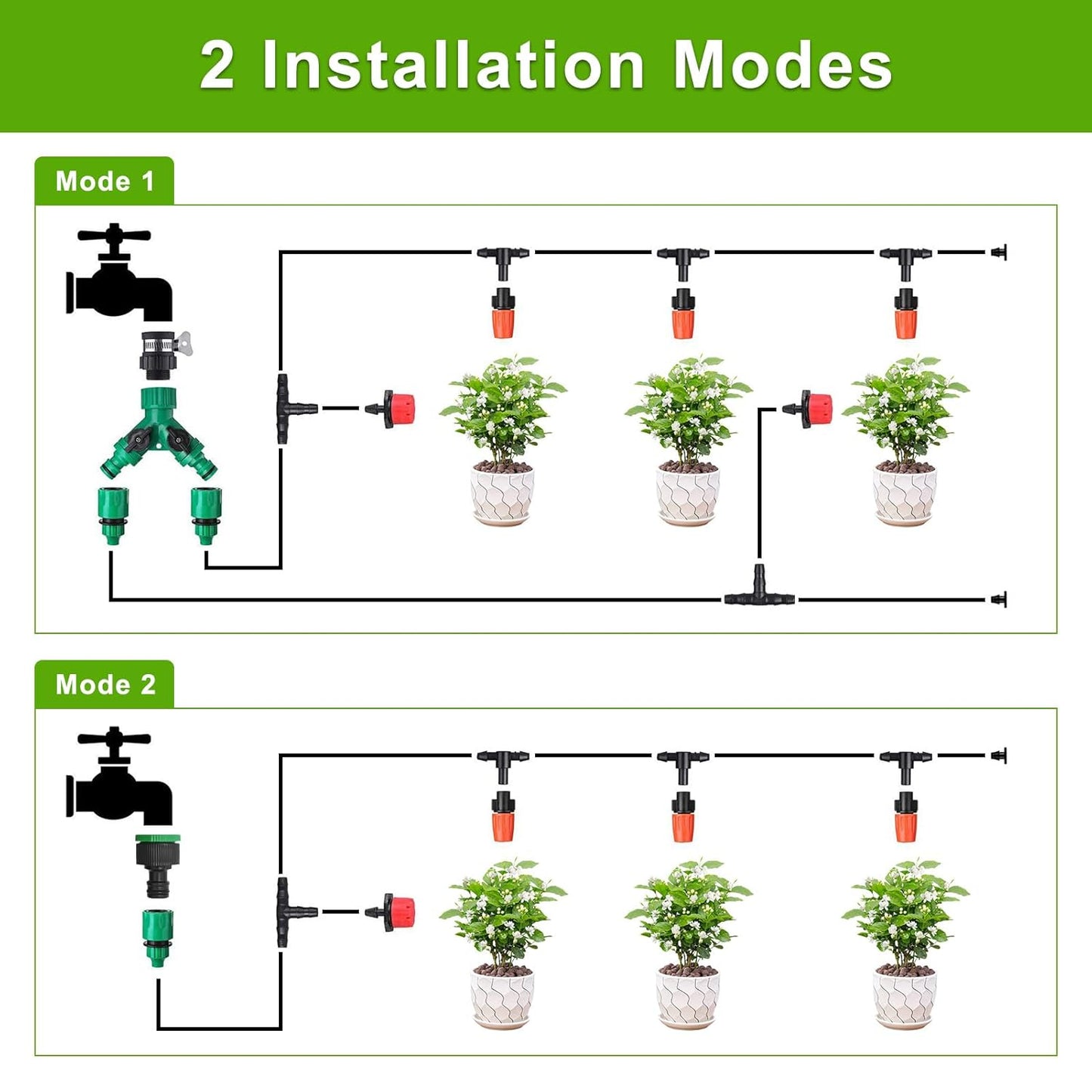 2 Installation Modes

Mode 1

Mode 2