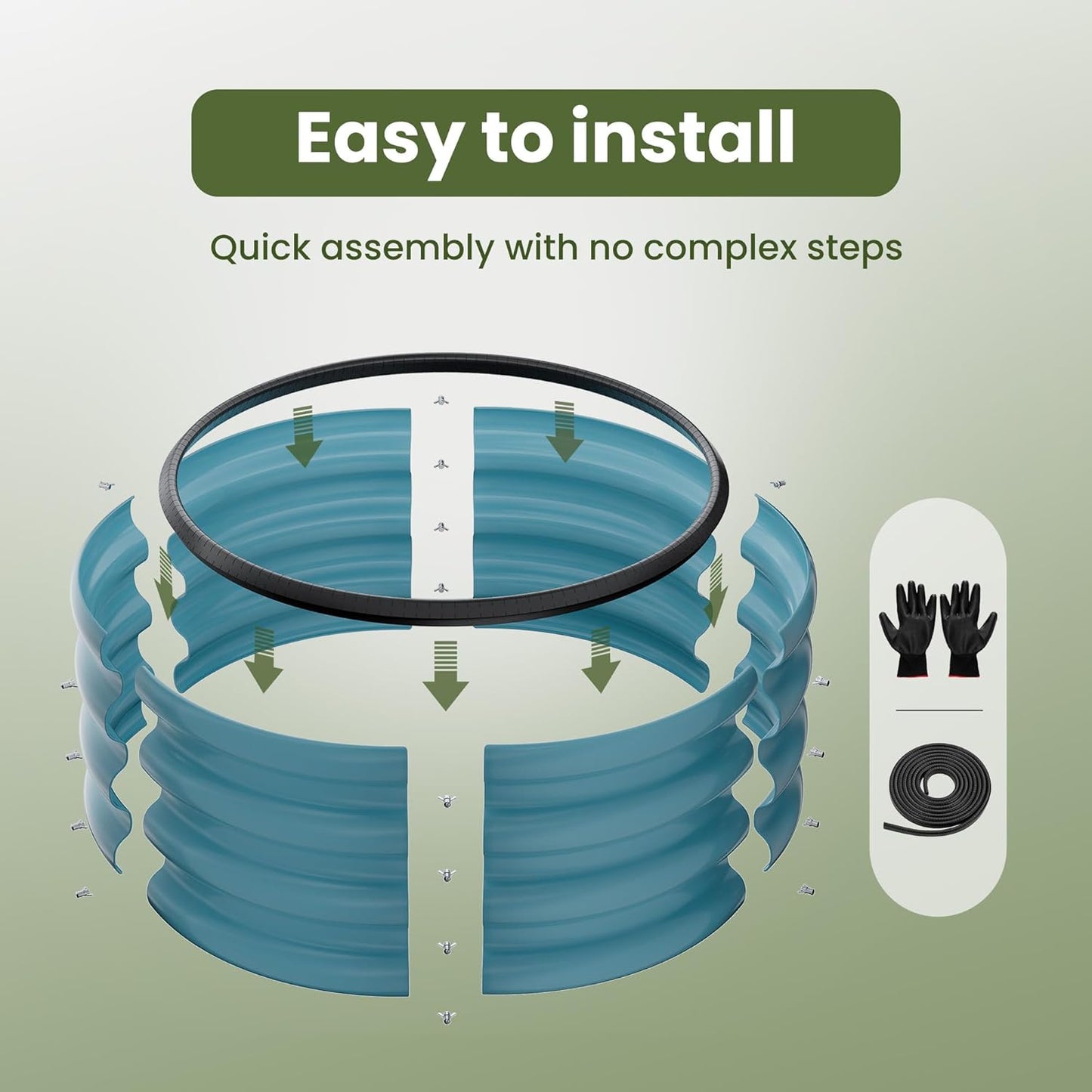 Easy to install

Quick assembly with no complex steps