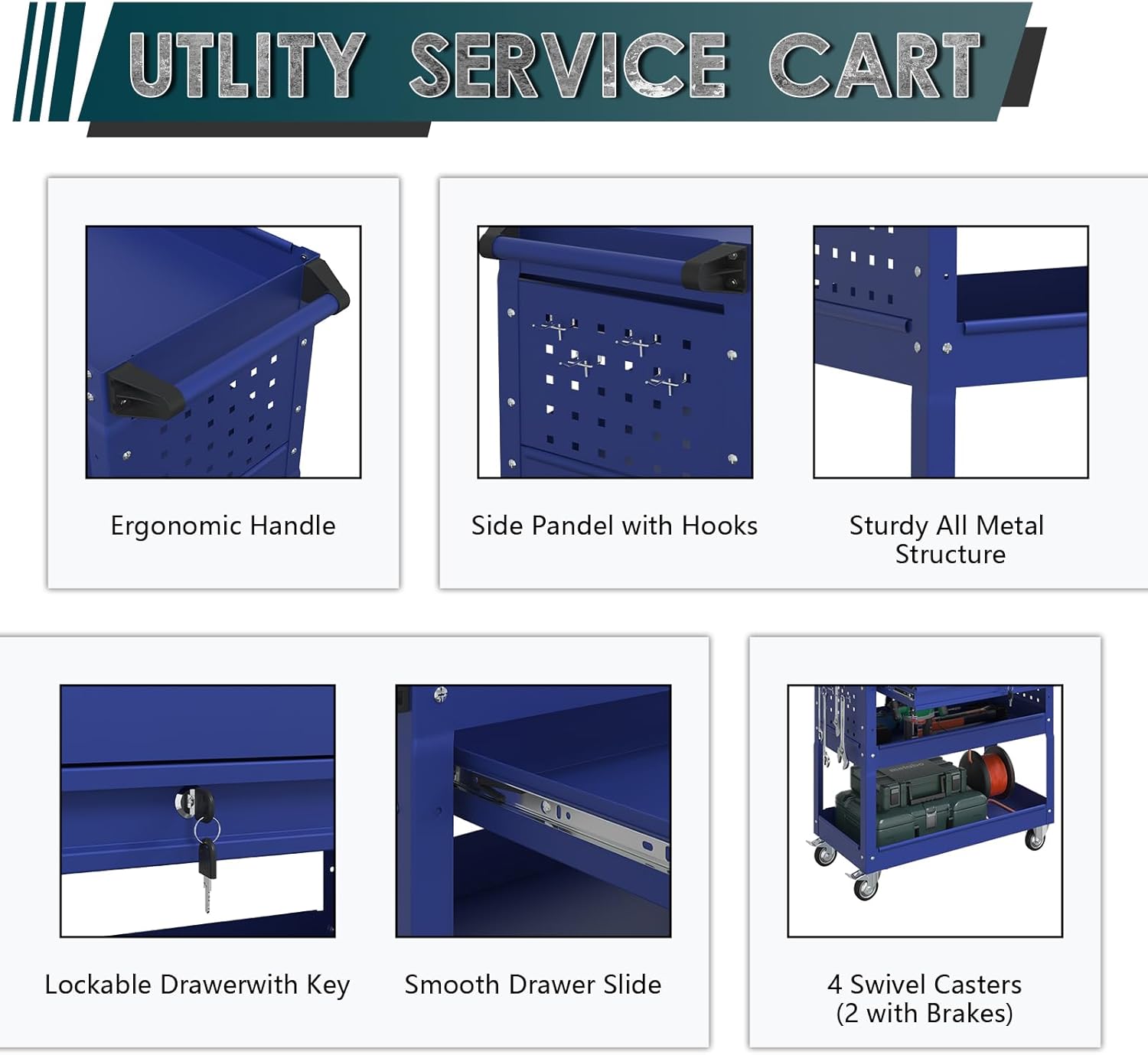 UTLITY SERVICE CART

Ergonomic Handle

Side Pandel with Hooks

Sturdy All Metal Structure

Lockable Drawerwith Key

Smooth Drawer Slide

4 Swivel Casters (2 with Brakes)