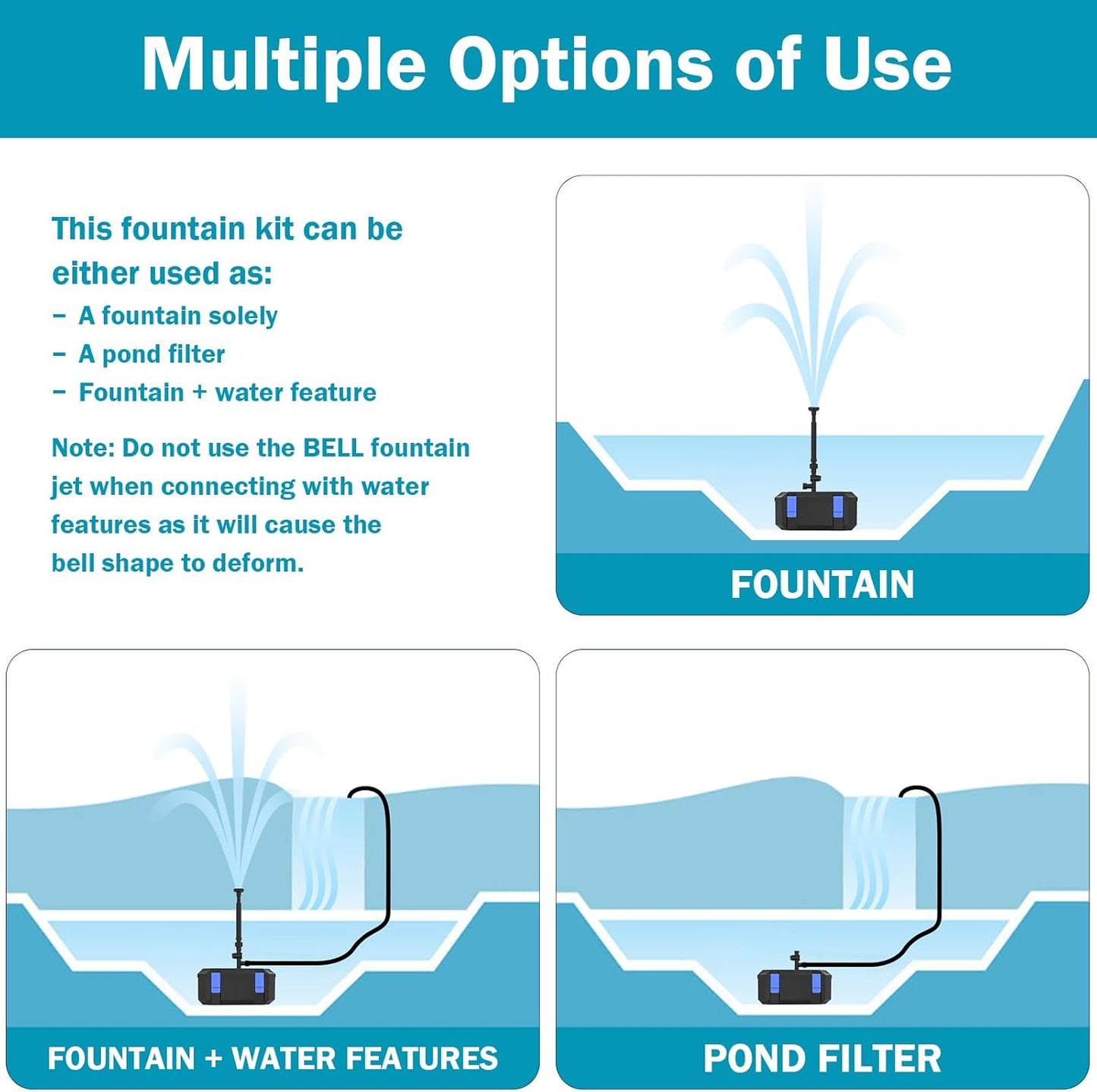 Multiple Options of Use

This fountain kit can be either used as:
– A fountain solely
– A pond filter
– Fountain + water feature

Note: Do not use the BELL fountain jet when connecting with water features as it will cause the bell shape to deform.

FOUNTAIN

FOUNTAIN + WATER FEATURES

POND FILTER