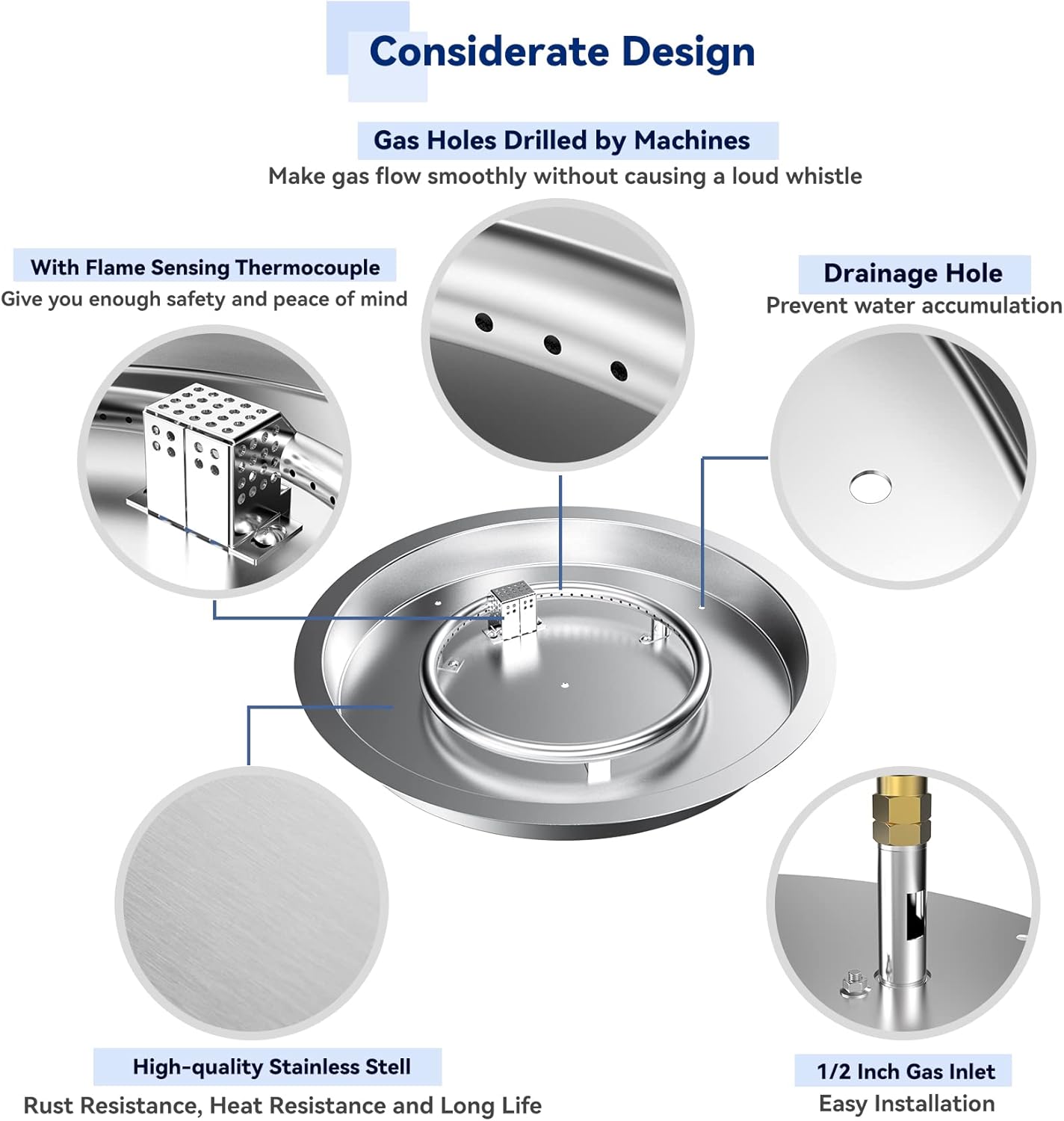 Considerate Design

Gas Holes Drilled by Machines
Make gas flow smoothly without causing a loud whistle

With Flame Sensing Thermocouple
Give you enough safety and peace of mind

Drainage Hole
Prevent water accumulation

High-quality Stainless Stell
Rust Resistance, Heat Resistance and Long Life

1/2 Inch Gas Inlet
Easy Installation