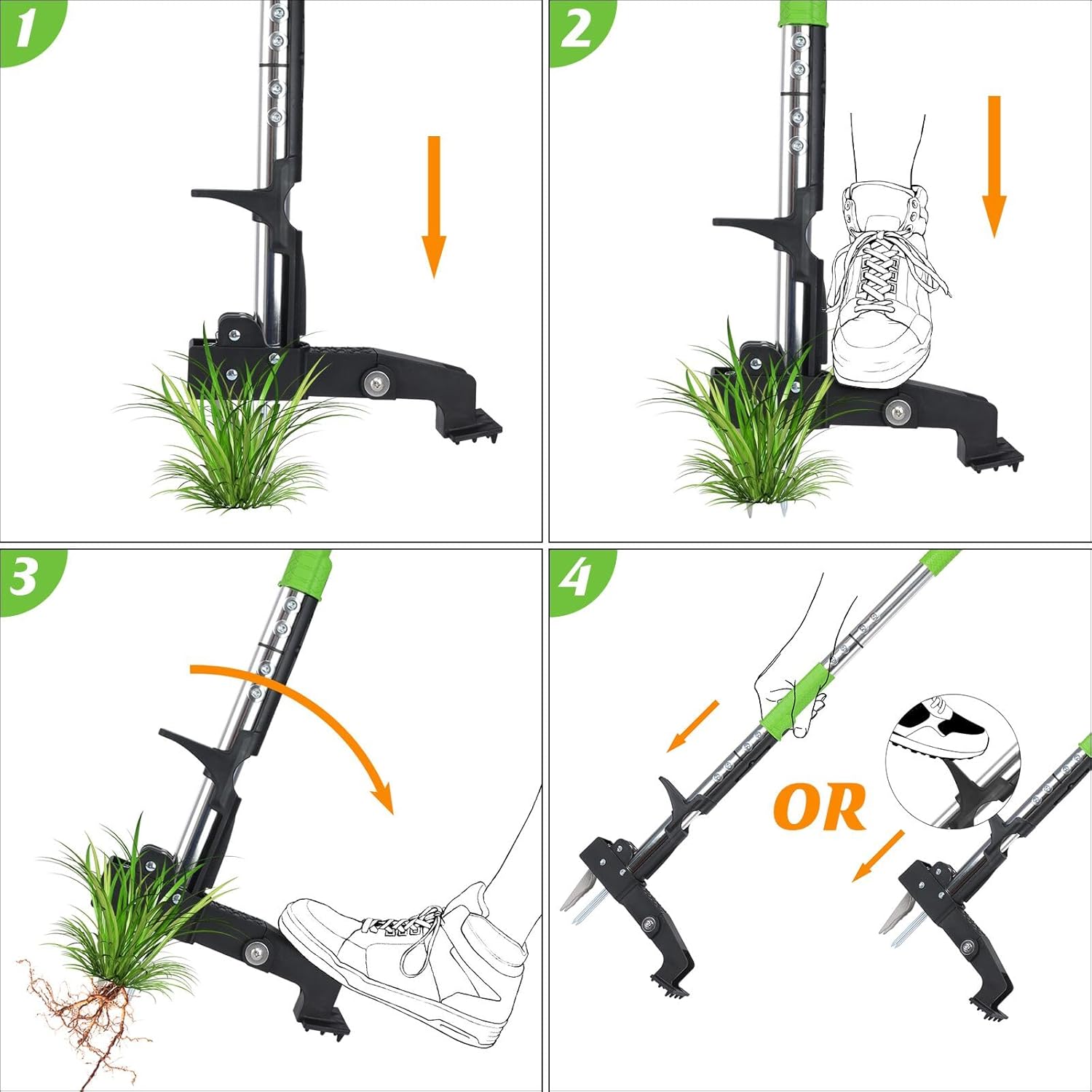 1

2

3

4

OR