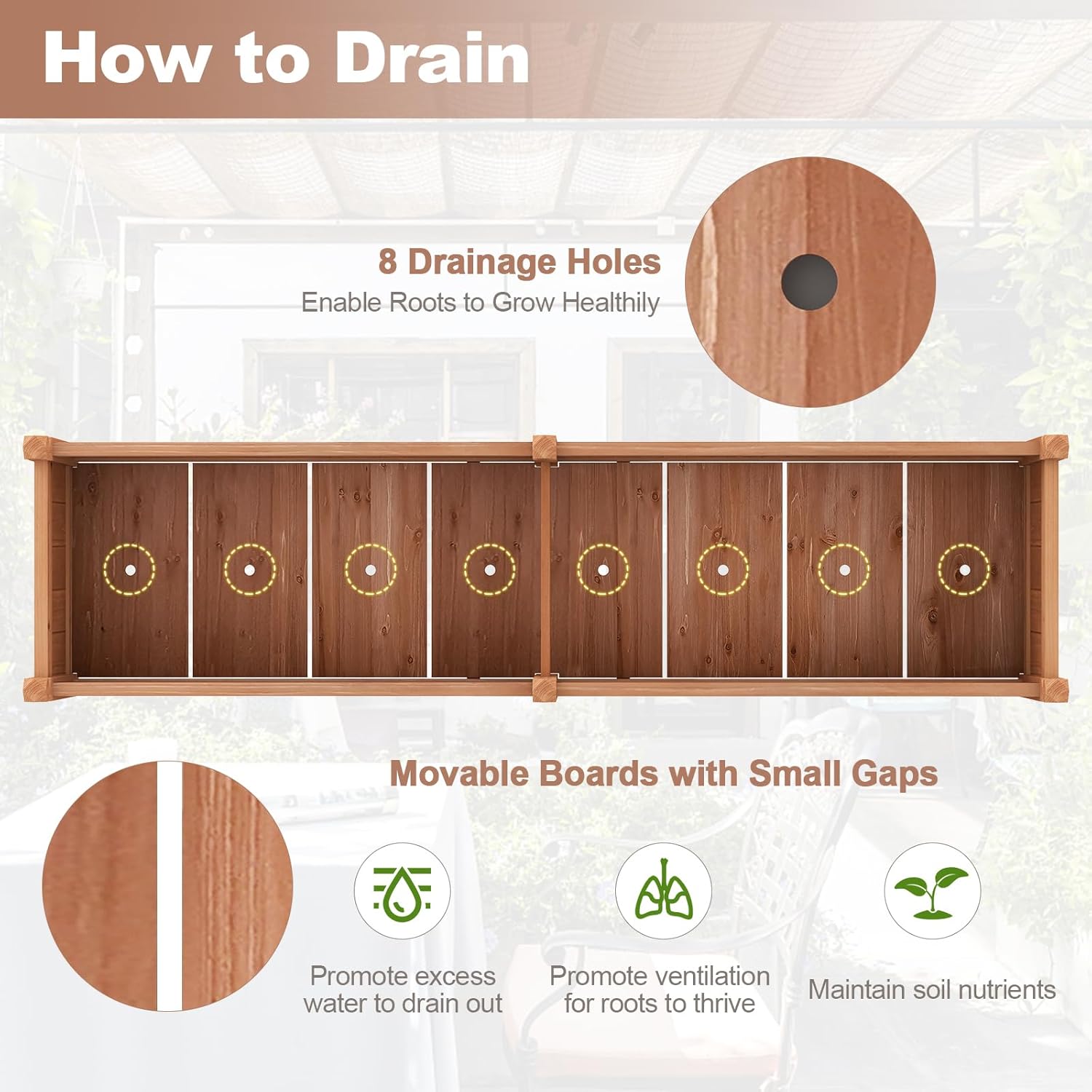 How to Drain

8 Drainage Holes
Enable Roots to Grow Healthily

Movable Boards with Small Gaps

Promote excess water to drain out

Promote ventilation for roots to thrive

Maintain soil nutrients