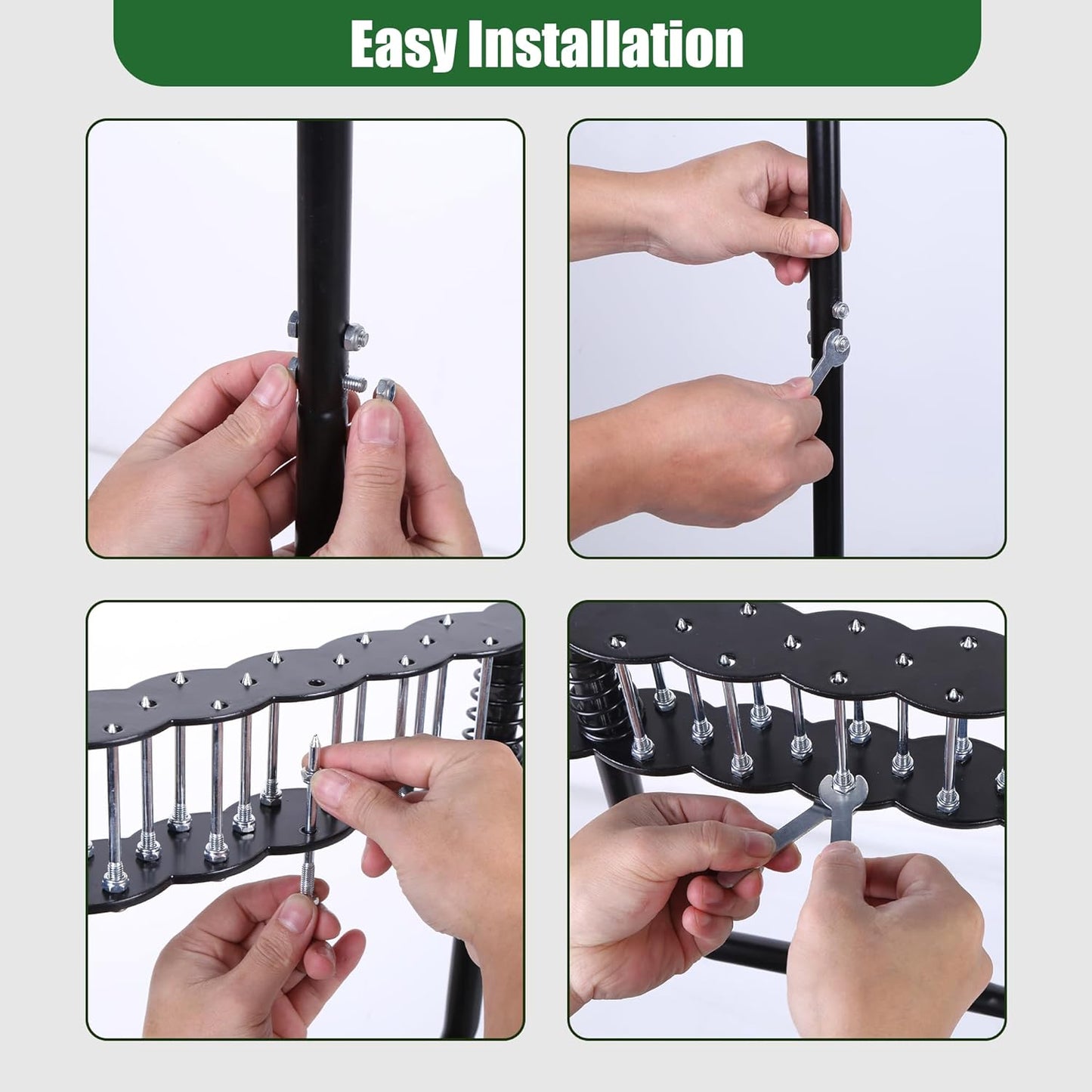 Easy Installation