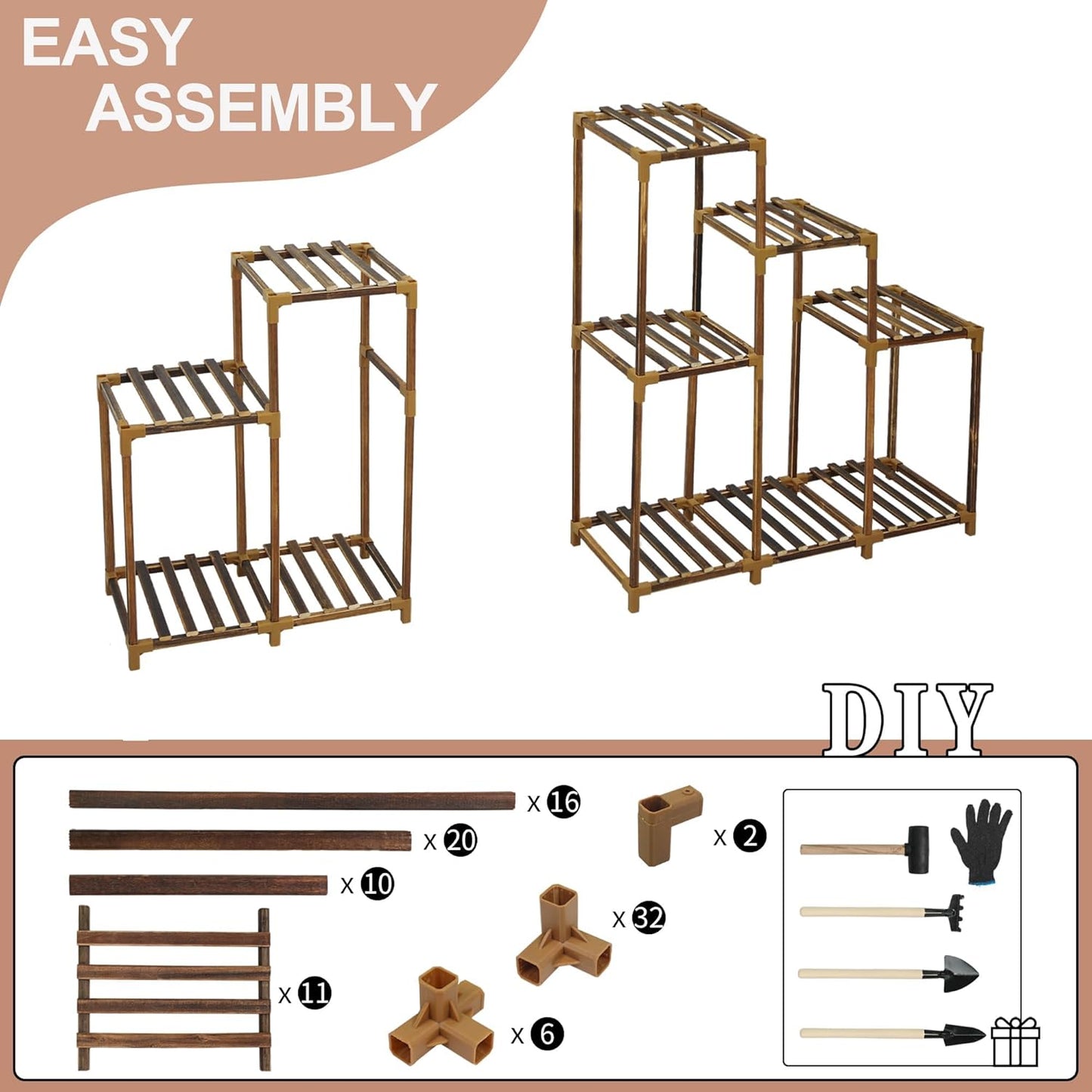 EASY ASSEMBLY

DIY

x 16

x 20

x 10

x 11

x 2

x 32

x 6