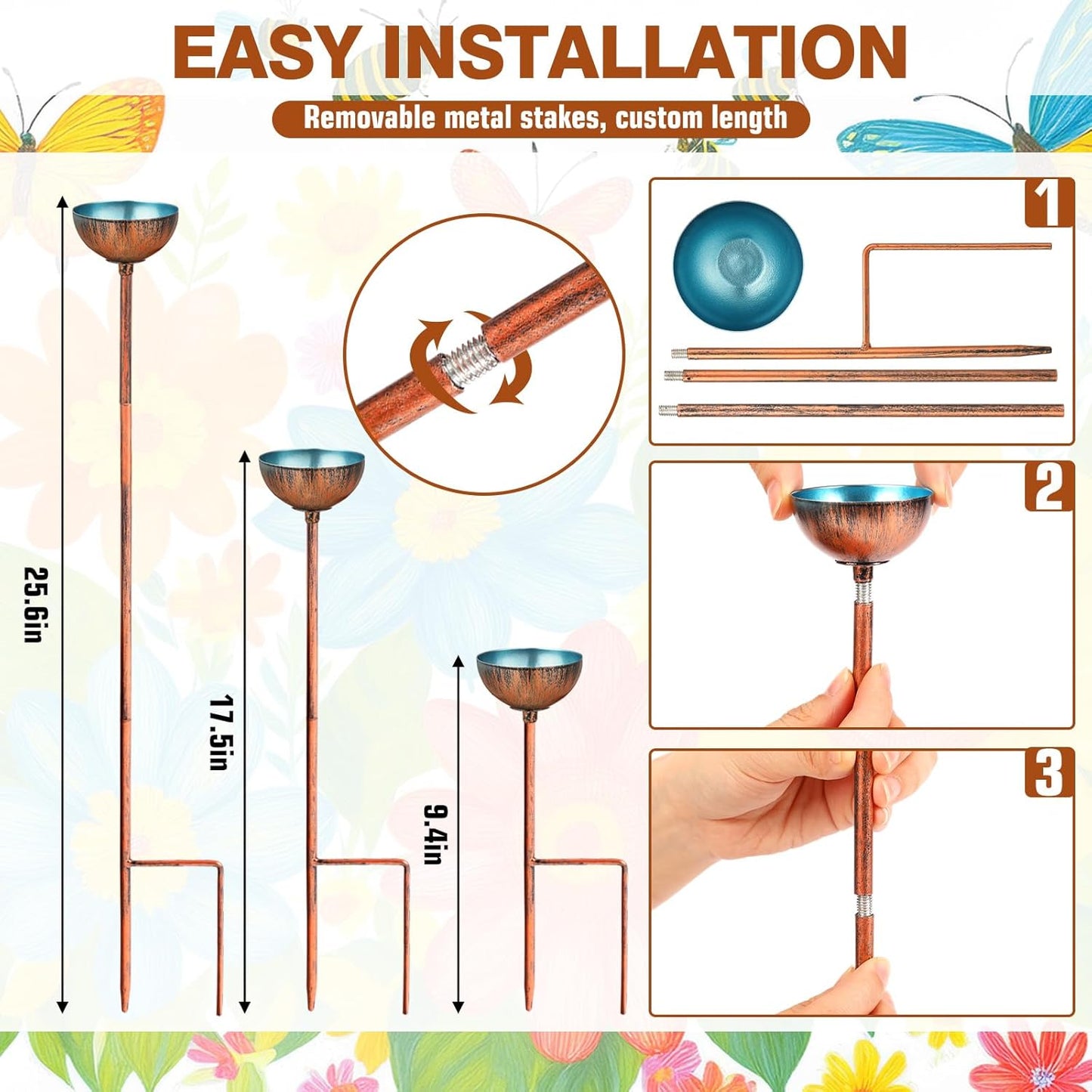 EASY INSTALLATION

Removable metal stakes, custom length

25.6in

17.5in

9.4in

1

2

3