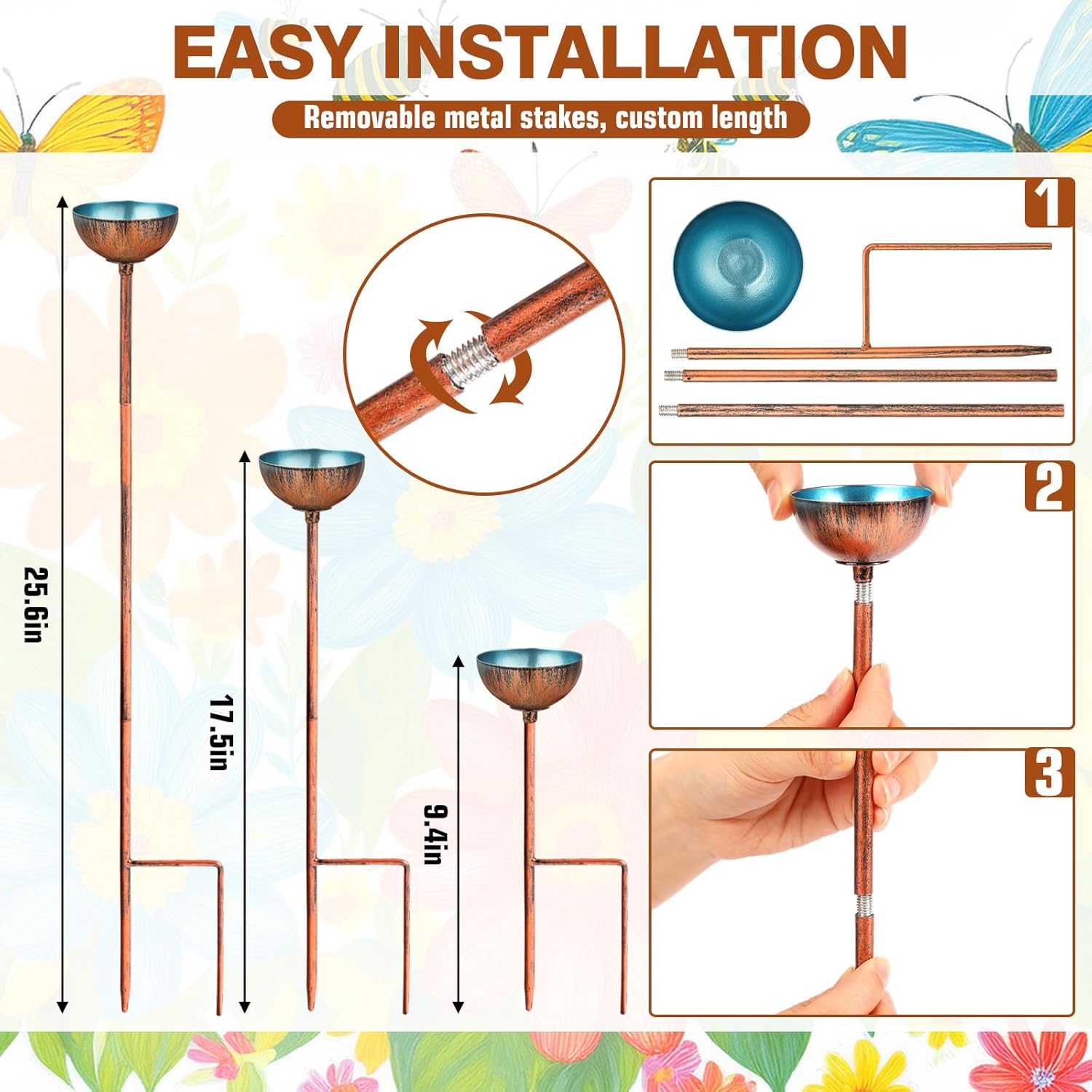 EASY INSTALLATION

Removable metal stakes, custom length

25.6in

17.5in

9.4in

1

2

3