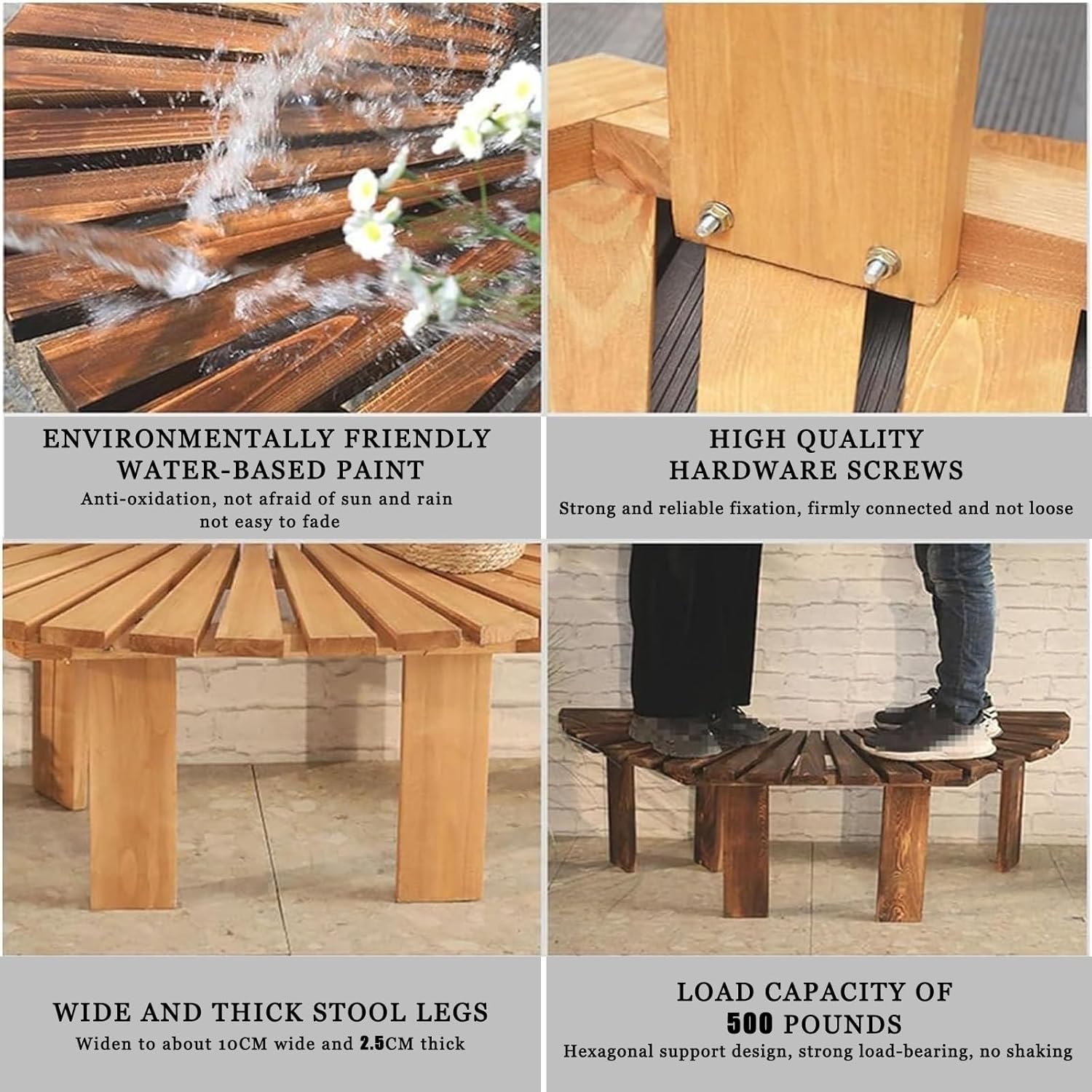 ENVIRONMENTALLY FRIENDLY WATER-BASED PAINT
Anti-oxidation, not afraid of sun and rain not easy to fade

HIGH QUALITY HARDWARE SCREWS
Strong and reliable fixation, firmly connected and not loose

WIDE AND THICK STOOL LEGS
Widen to about 10CM wide and 2.5CM thick

LOAD CAPACITY OF 500 POUNDS
Hexagonal support design, strong load-bearing, no shaking