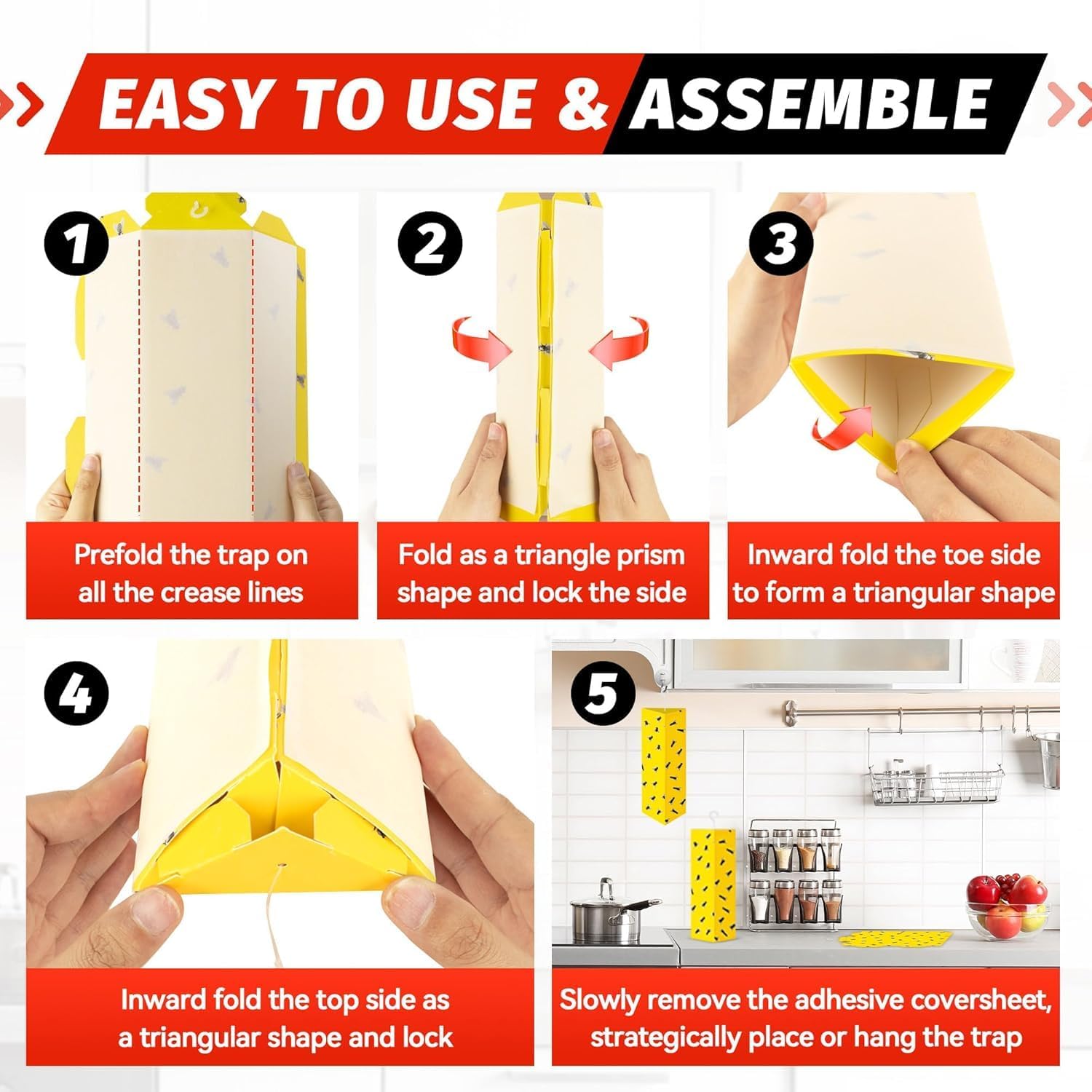 EASY TO USE & ASSEMBLE

1

Prefold the trap on all the crease lines

2

Fold as a triangle prism shape and lock the side

3

Inward fold the toe side to form a triangular shape

4

Inward fold the top side as a triangular shape and lock

5

Slowly remove the adhesive coversheet, strategically place or hang the trap