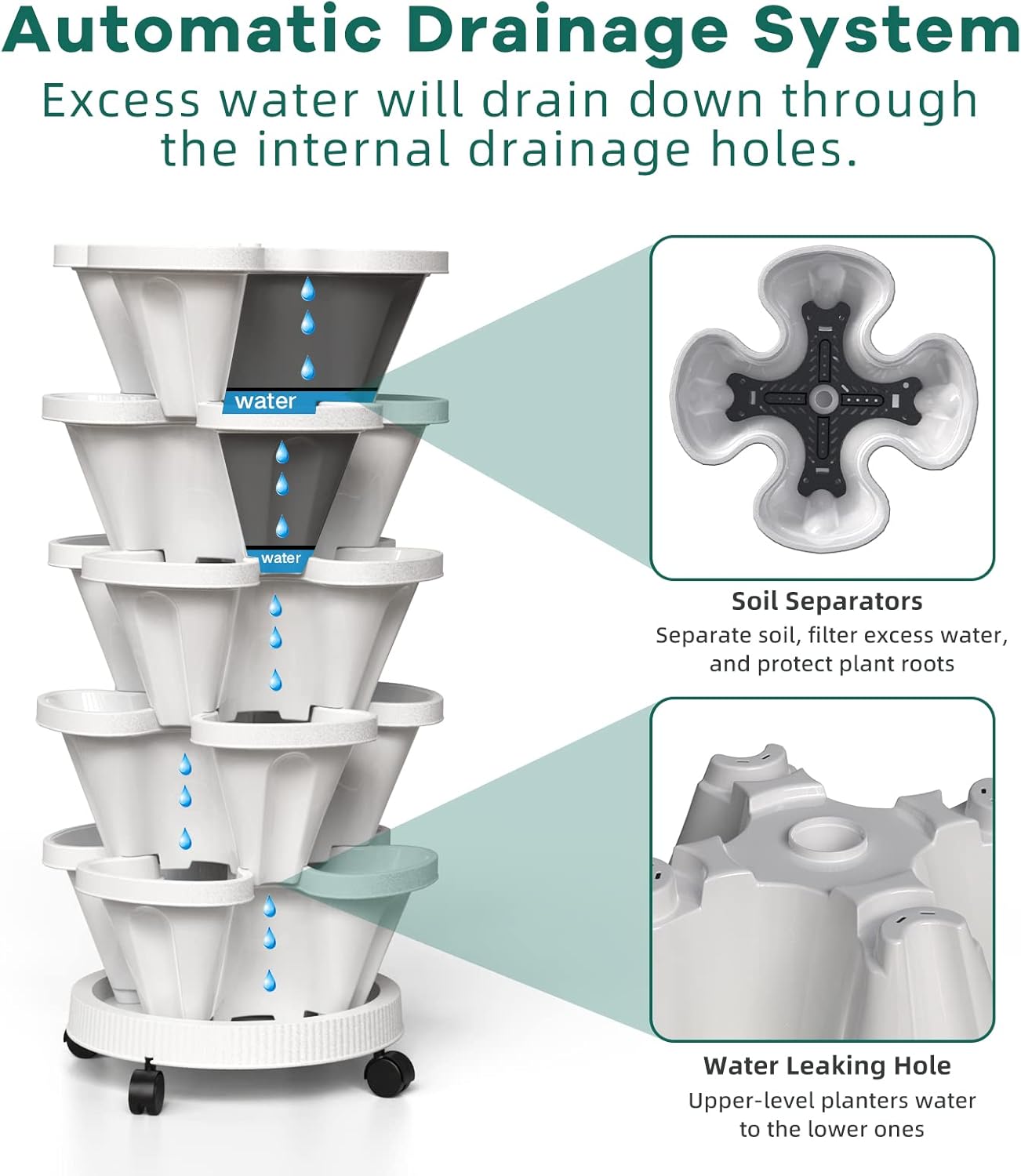 Automatic Drainage System

Excess water will drain down through the internal drainage holes.

water

water

Soil Separators

Separate soil, filter excess water, and protect plant roots

Water Leaking Hole

Upper-level planters water to the lower ones