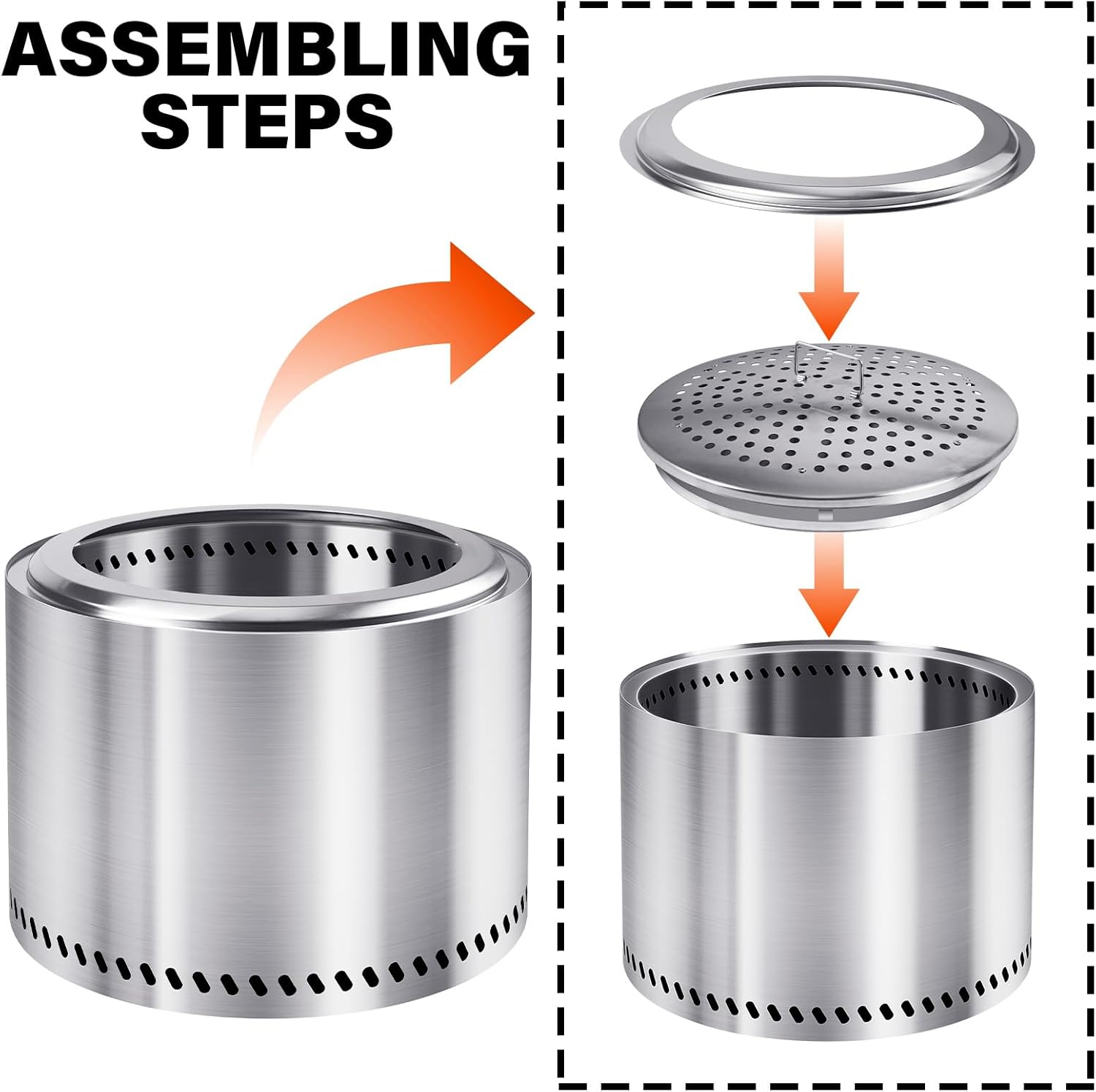 ASSEMBLING STEPS