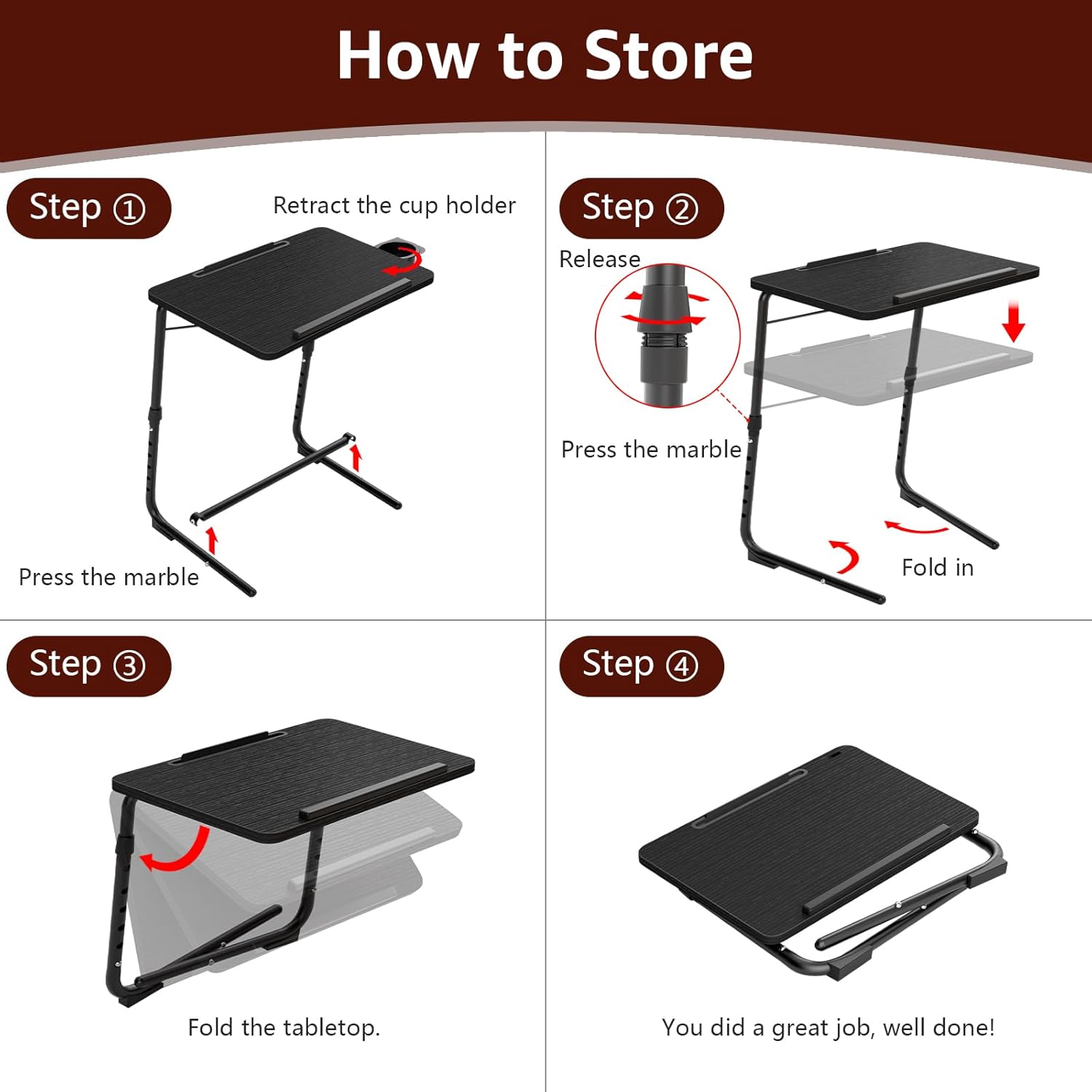 How to Store

Step ①

Retract the cup holder

Press the marble

Step ②

Release

Press the marble

Fold in

Step ③

Fold the tabletop.

Step ④

You did a great job, well done!