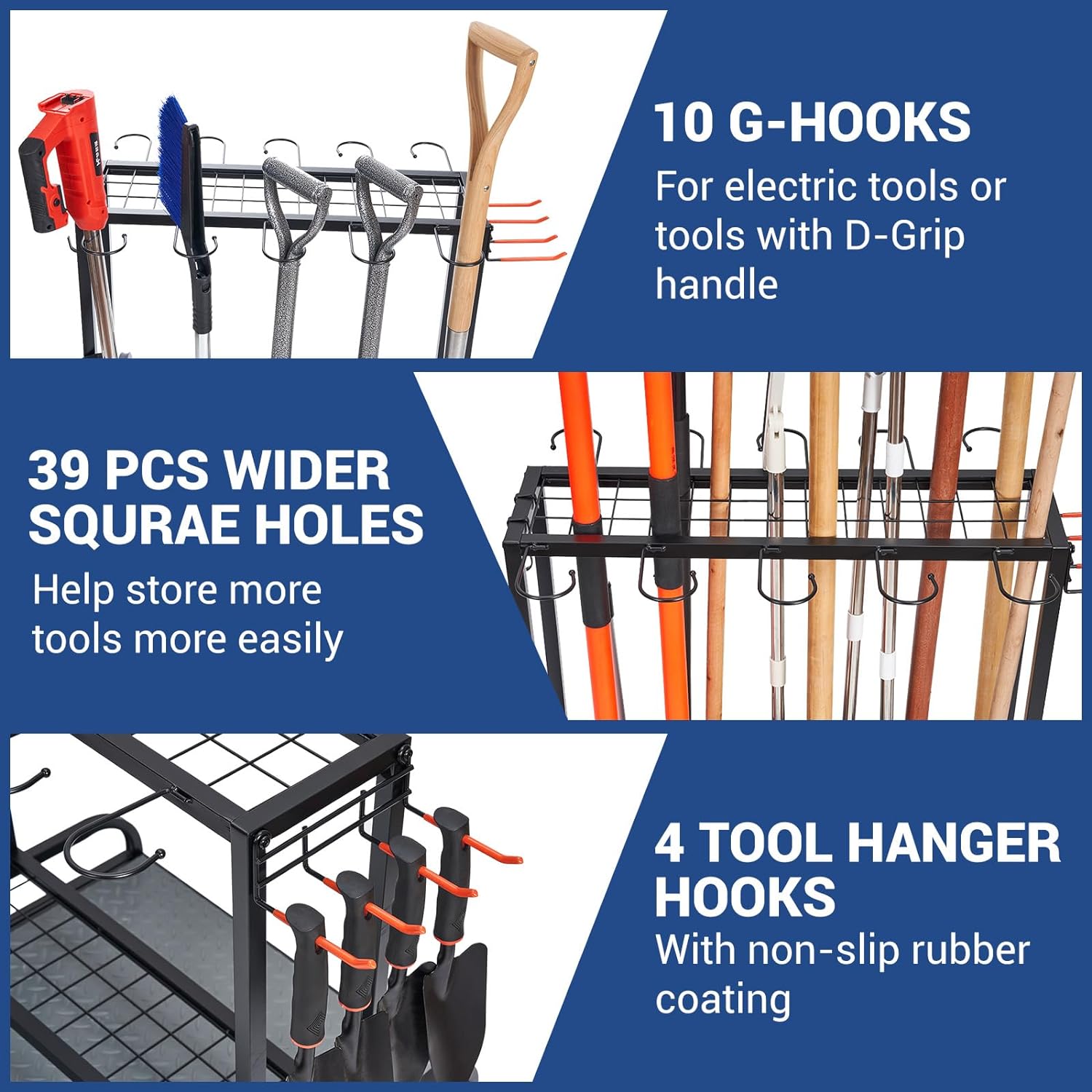 10 G-HOOKS
For electric tools or tools with D-Grip handle

39 PCS WIDER SQURAE HOLES
Help store more tools more easily

4 TOOL HANGER HOOKS
With non-slip rubber coating