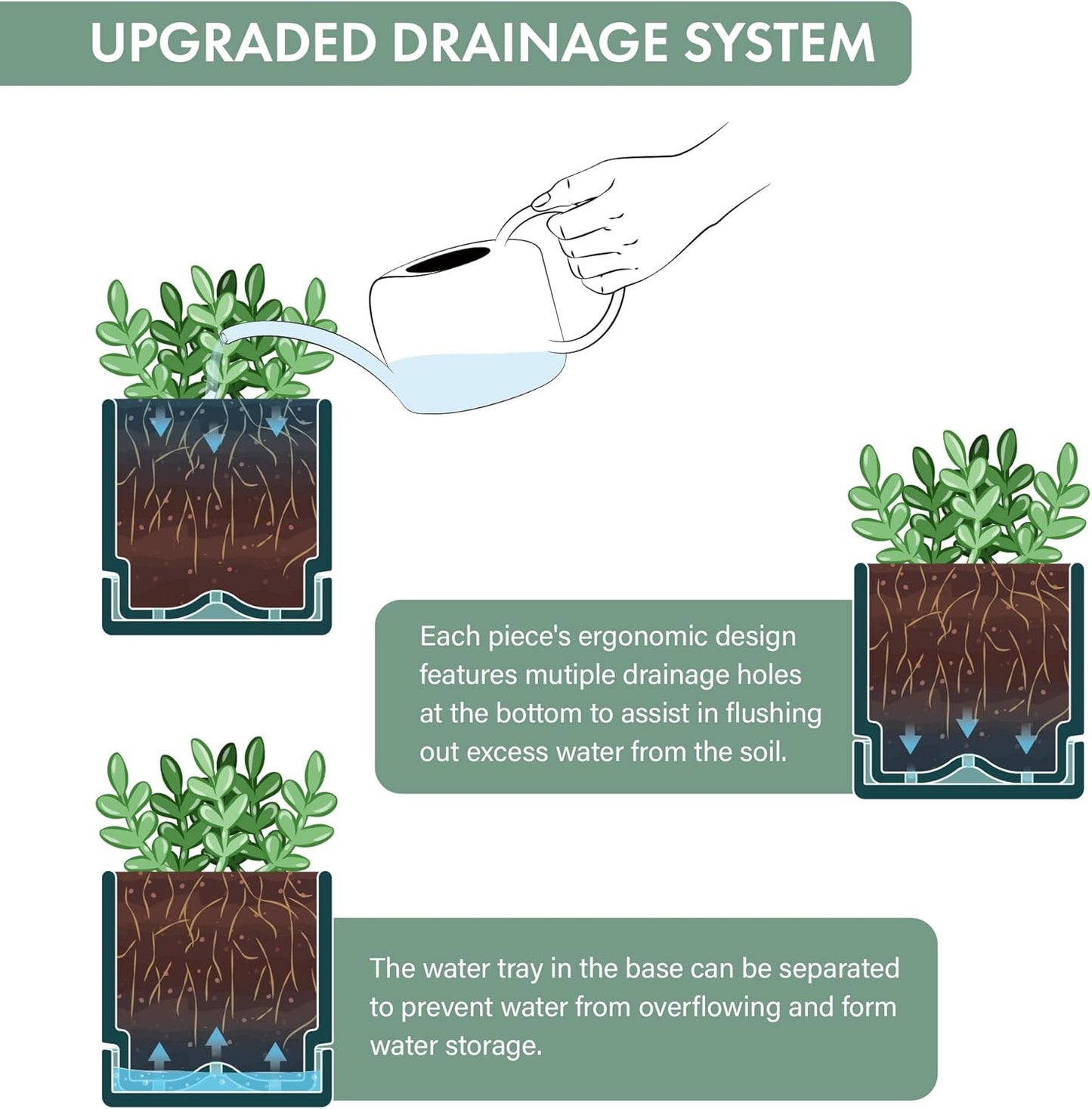 UPGRADED DRAINAGE SYSTEM

Each piece's ergonomic design features mutiple drainage holes at the bottom to assist in flushing out excess water from the soil.

The water tray in the base can be separated to prevent water from overflowing and form water storage.