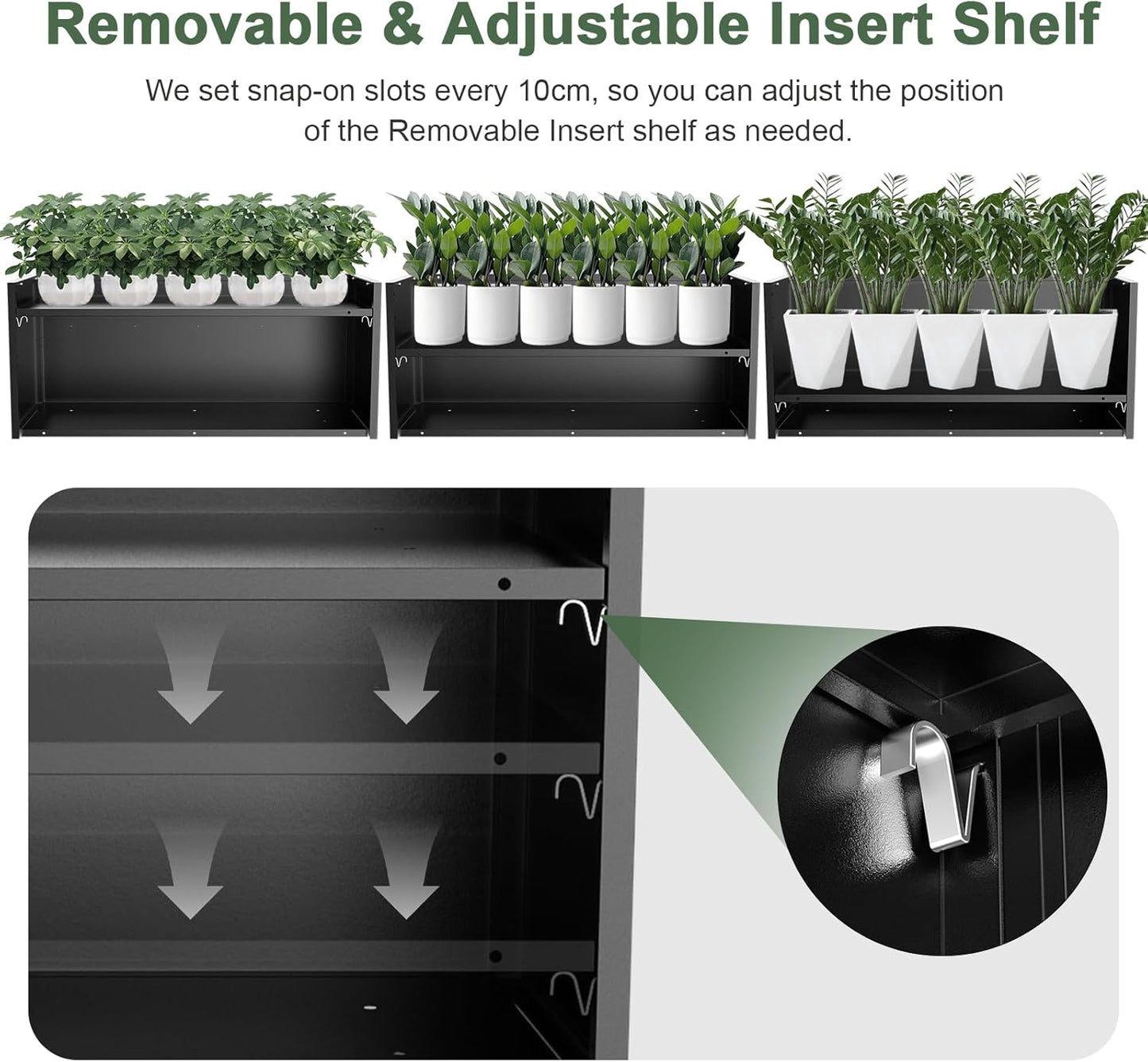 Removable & Adjustable Insert Shelf

We set snap-on slots every 10cm, so you can adjust the position of the Removable Insert shelf as needed.