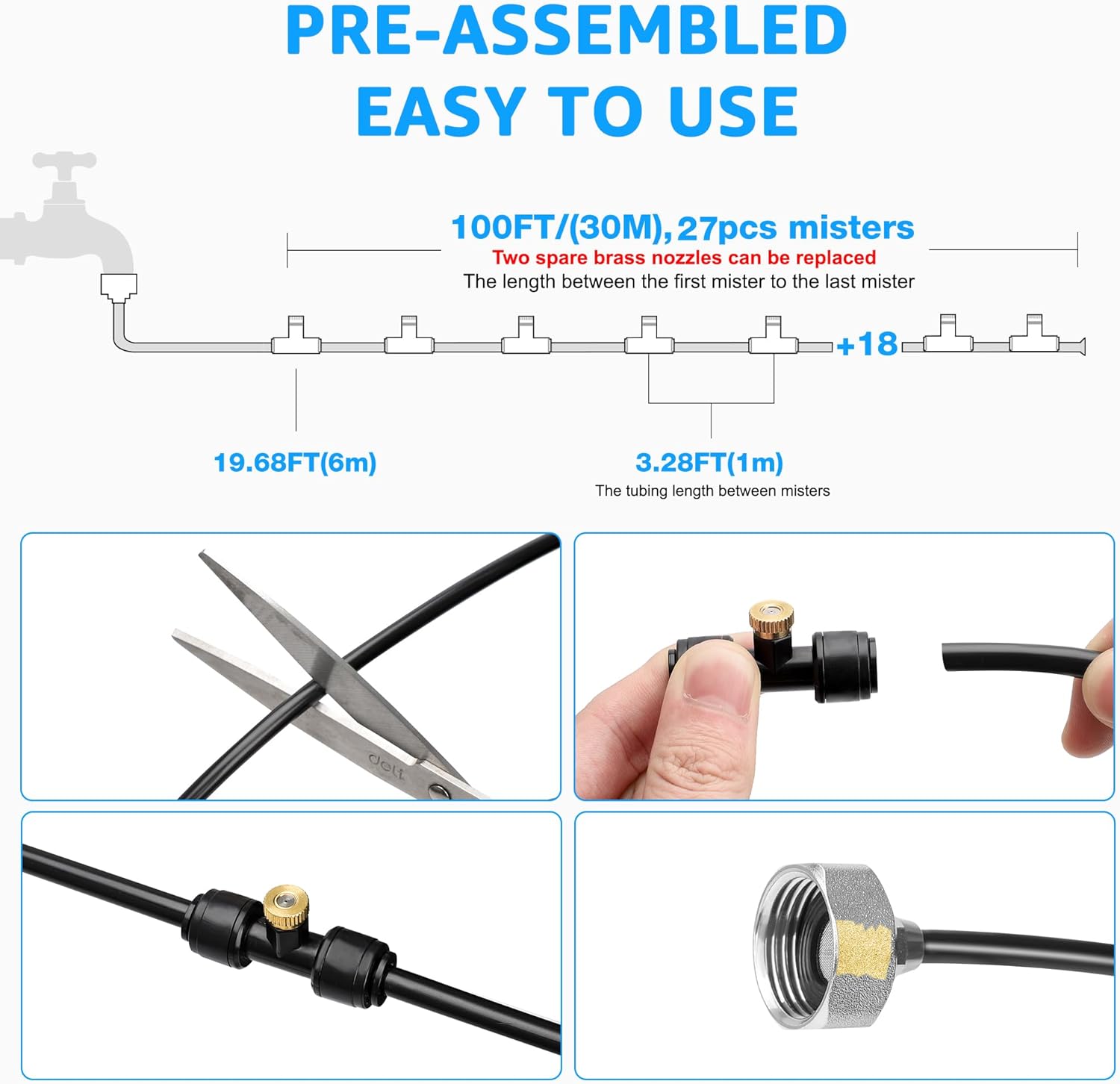 PRE-ASSEMBLED
EASY TO USE

100FT/(30M),27pcs misters
Two spare brass nozzles can be replaced
The length between the first mister to the last mister

+18

19.68FT(6m)

3.28FT(1m)
The tubing length between misters

deli