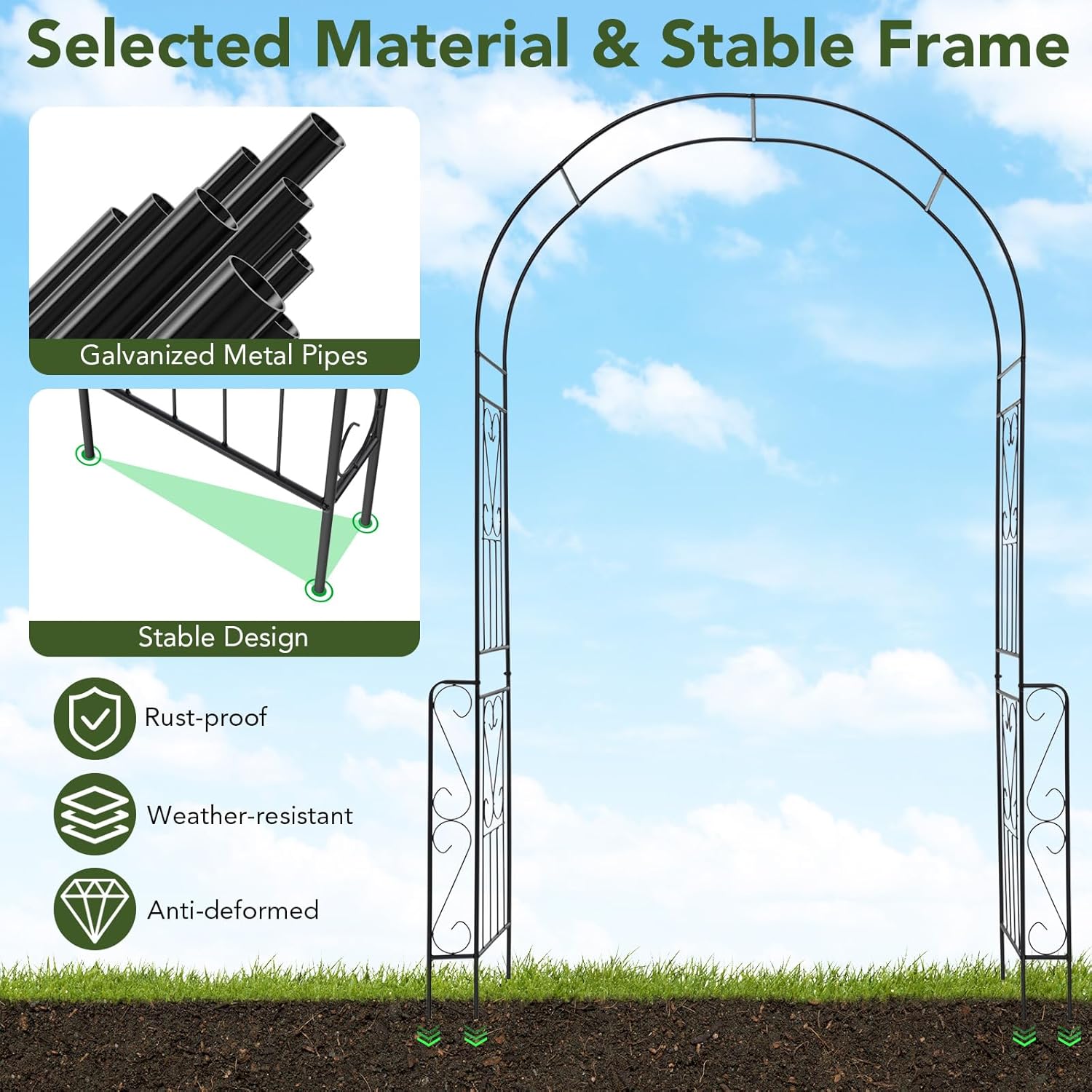 Selected Material & Stable Frame

Galvanized Metal Pipes

Stable Design

Rust-proof

Weather-resistant

Anti-deformed