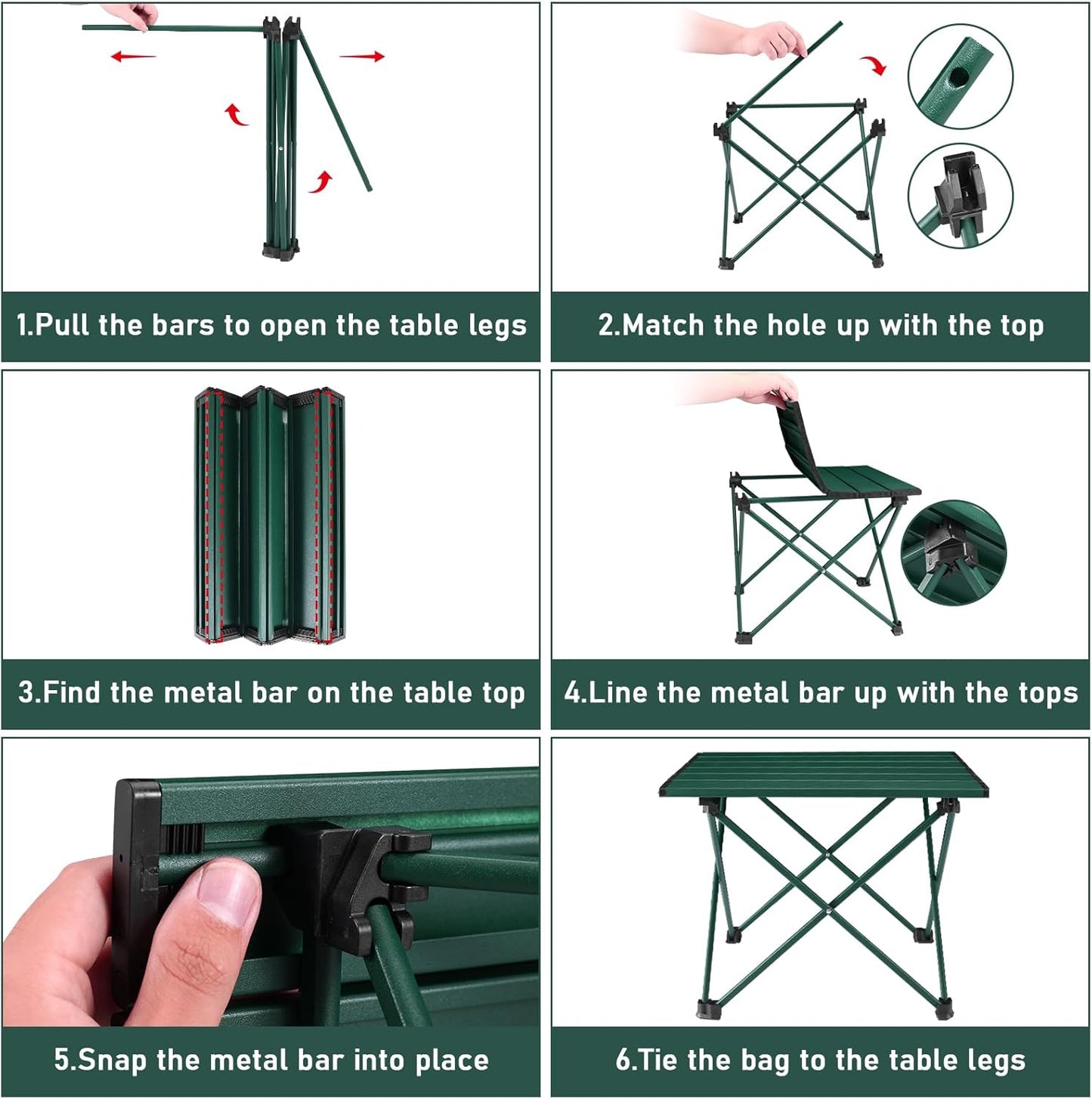 1.Pull the bars to open the table legs

2.Match the hole up with the top

3.Find the metal bar on the table top

4.Line the metal bar up with the tops

5.Snap the metal bar into place

6.Tie the bag to the table legs