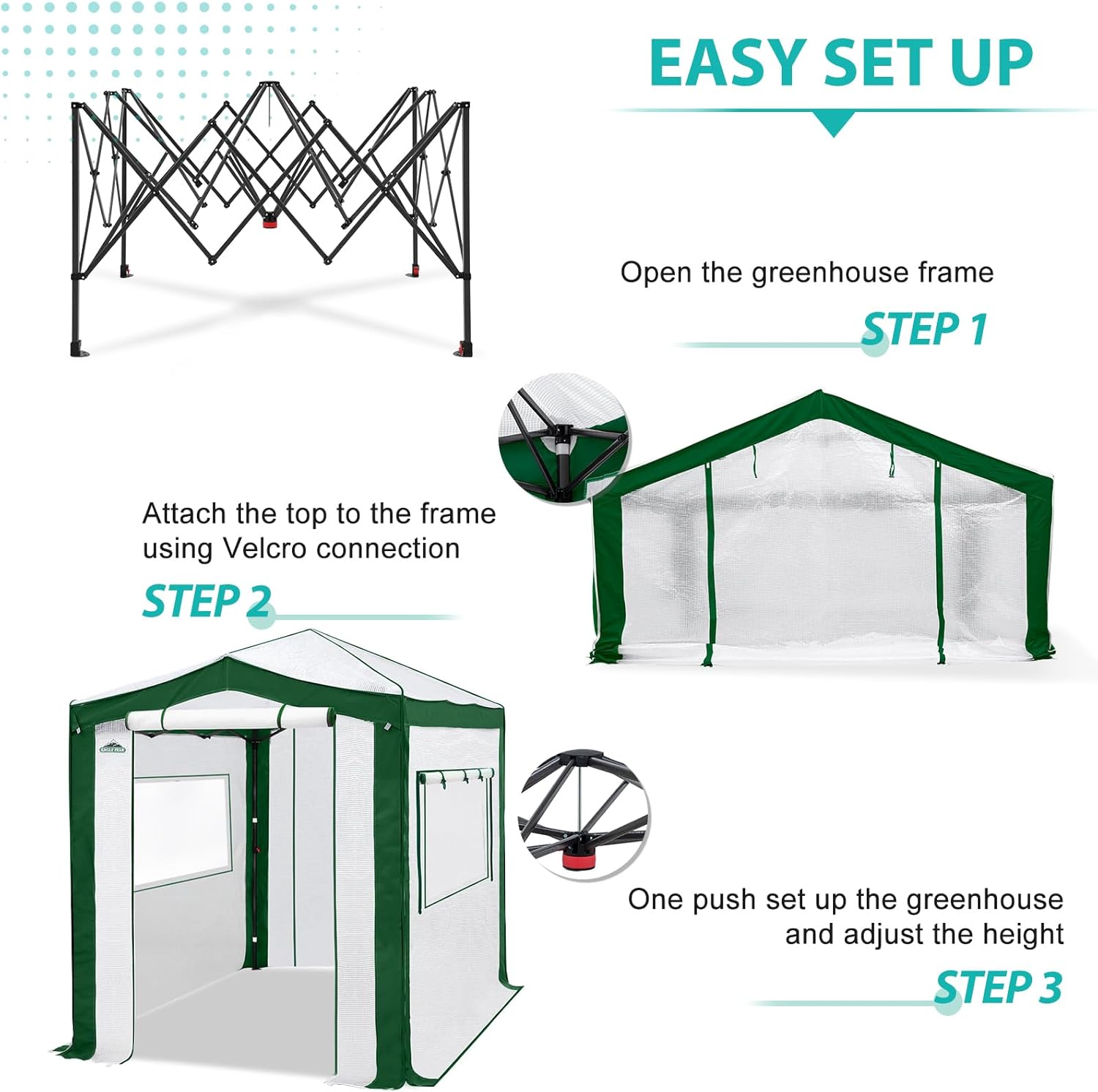 EASY SET UP

Open the greenhouse frame

STEP 1

Attach the top to the frame using Velcro connection

STEP 2

EAGLE PEAK

One push set up the greenhouse and adjust the height

STEP 3