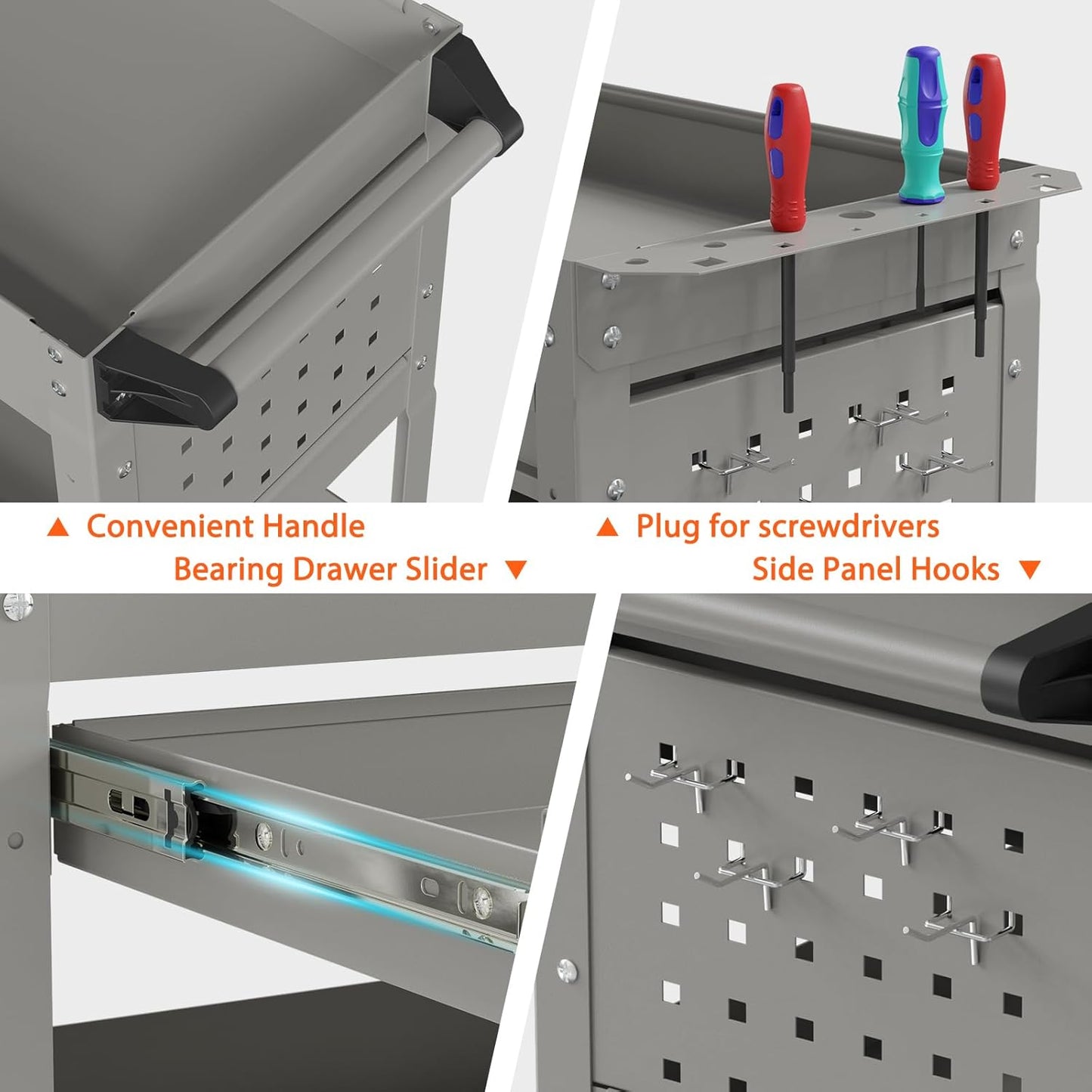 ▲ Convenient Handle

Bearing Drawer Slider ▼

▲ Plug for screwdrivers

Side Panel Hooks ▼