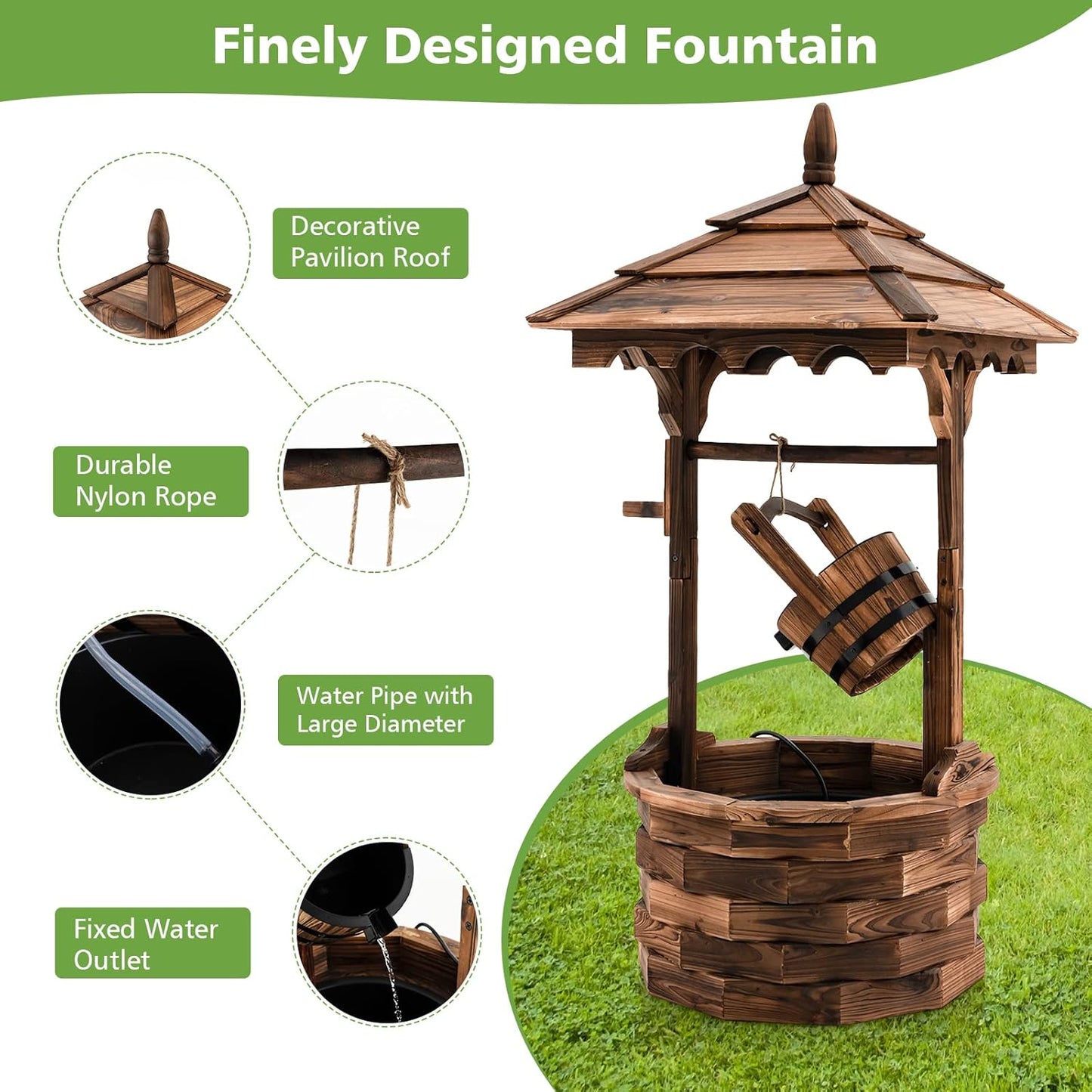 Finely Designed Fountain

Decorative Pavilion Roof

Durable Nylon Rope

Water Pipe with Large Diameter

Fixed Water Outlet