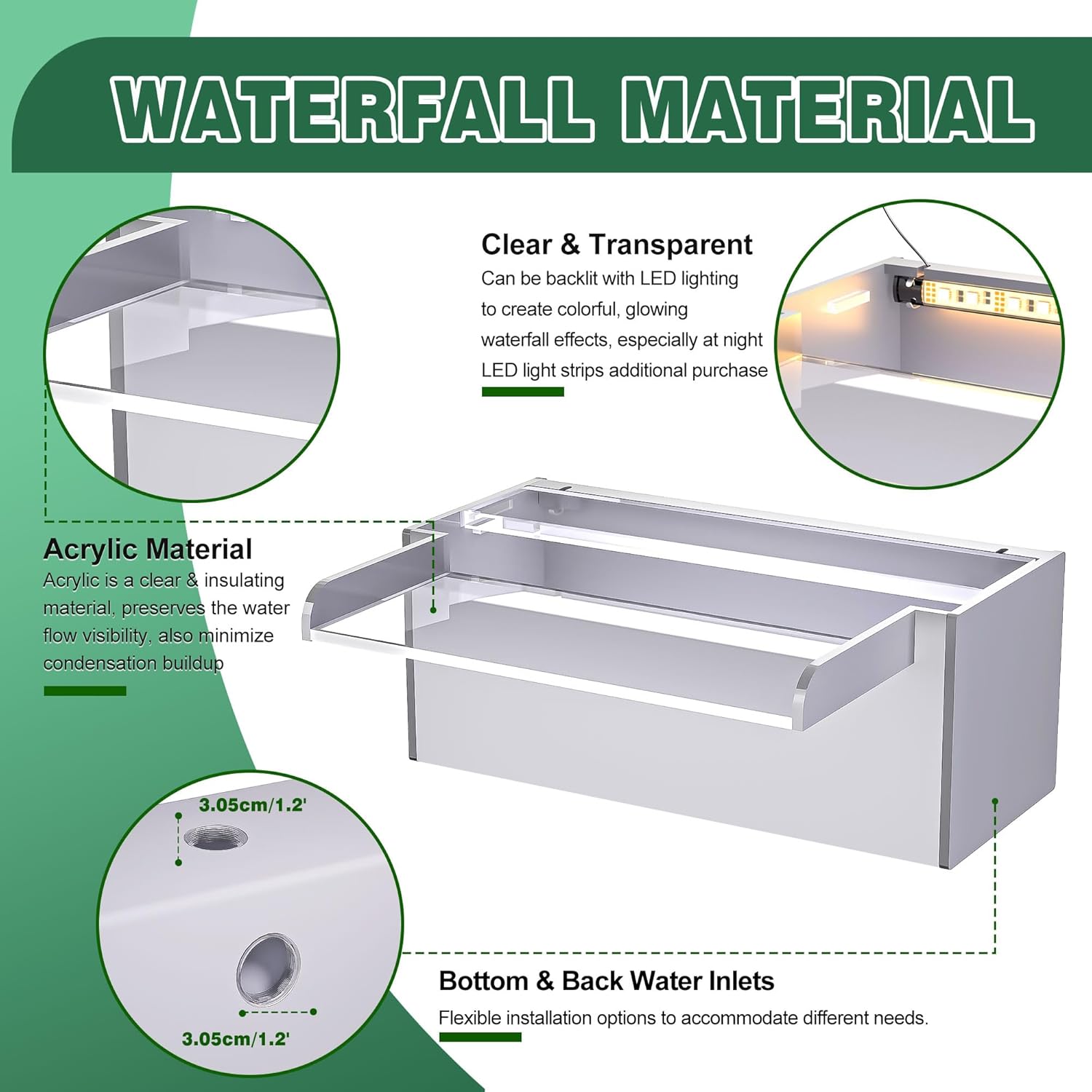 WATERFALL MATERIAL

Clear & Transparent
Can be backlit with LED lighting to create colorful, glowing waterfall effects, especially at night
LED light strips additional purchase

Acrylic Material
Acrylic is a clear & insulating material, preserves the water flow visibility, also minimize condensation buildup

3.05cm/1.2'

3.05cm/1.2'

Bottom & Back Water Inlets
Flexible installation options to accommodate different needs.