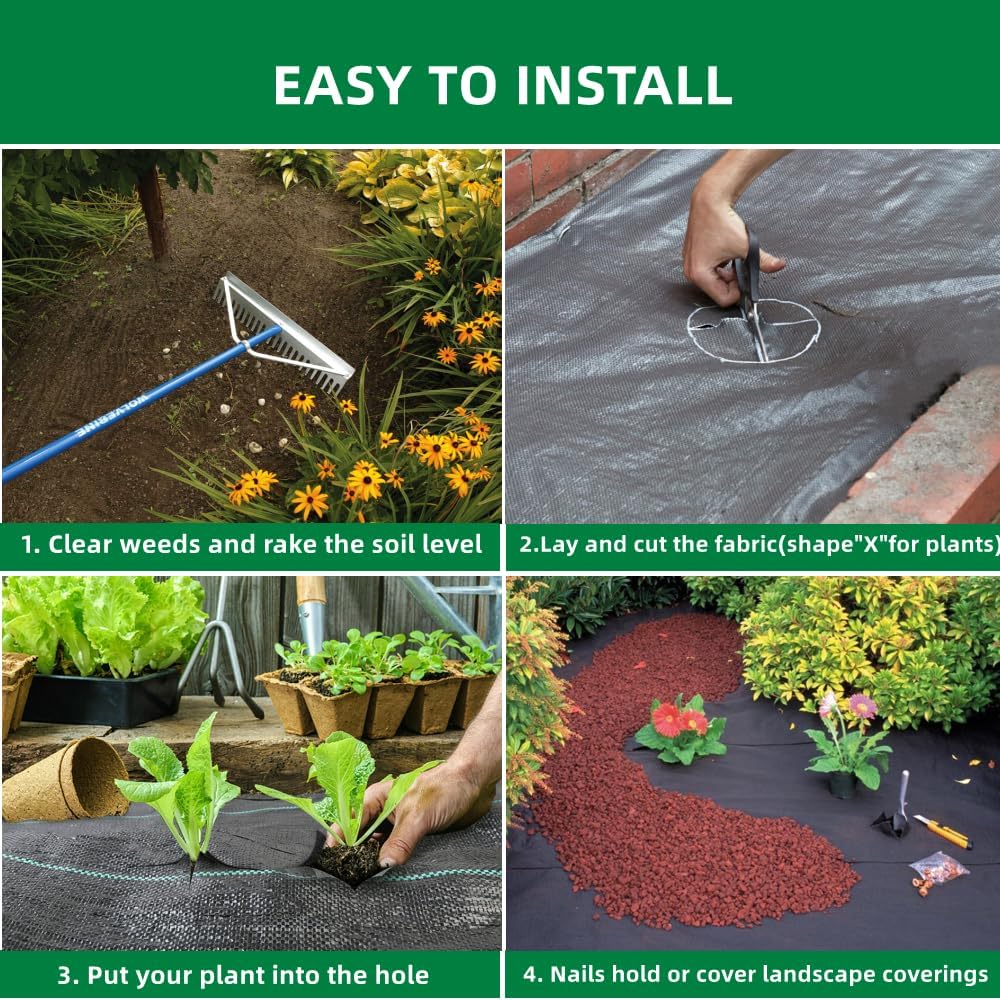 EASY TO INSTALL

WOLVERINE

1. Clear weeds and rake the soil level

2.Lay and cut the fabric(shape"X"for plants)

3. Put your plant into the hole

4. Nails hold or cover landscape coverings