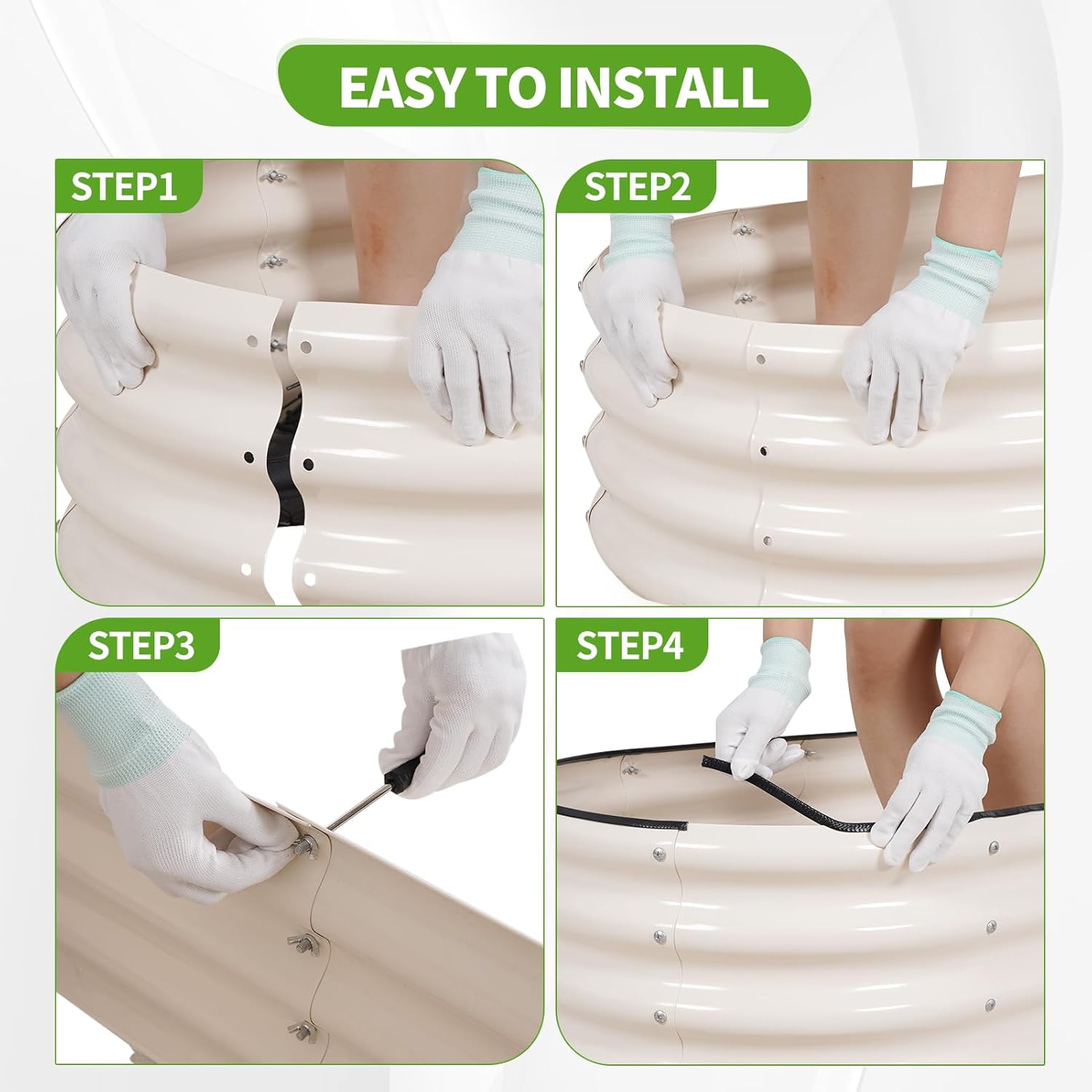 EASY TO INSTALL

STEP1

STEP2

STEP3

STEP4