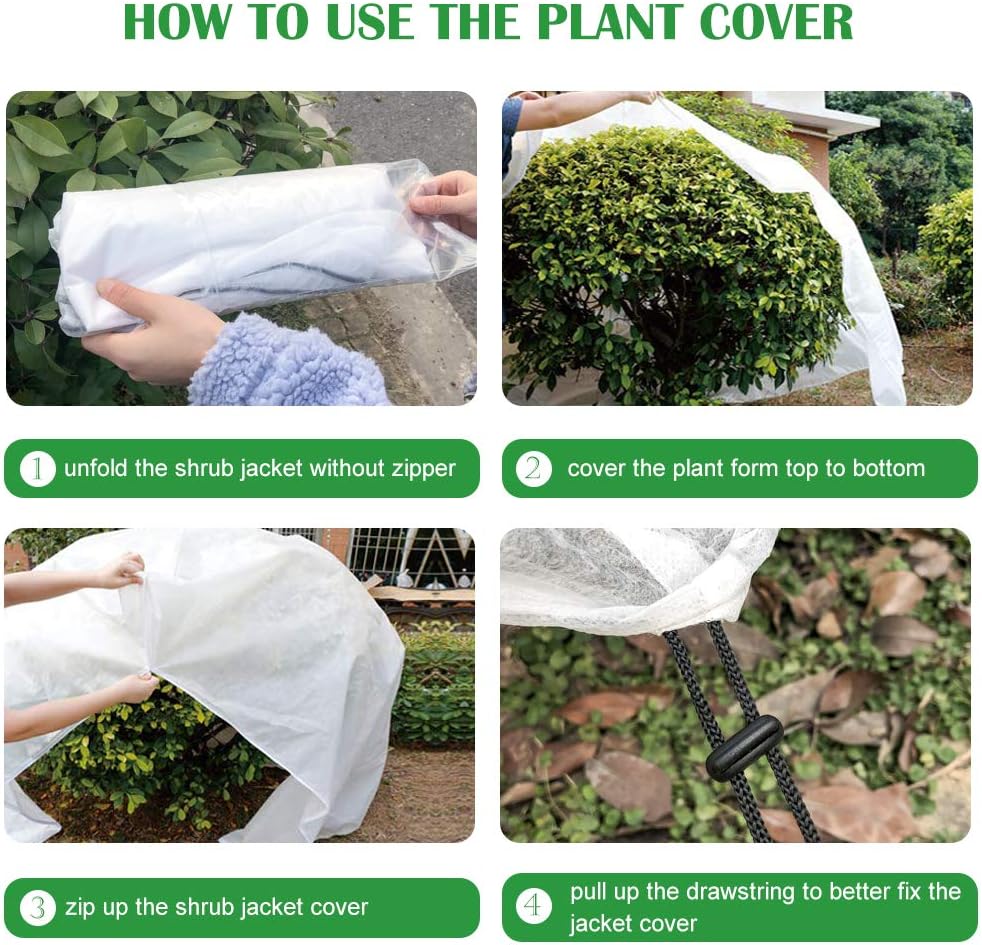 HOW TO USE THE PLANT COVER

1 unfold the shrub jacket without zipper

2 cover the plant form top to bottom

3 zip up the shrub jacket cover

4 pull up the drawstring to better fix the jacket cover