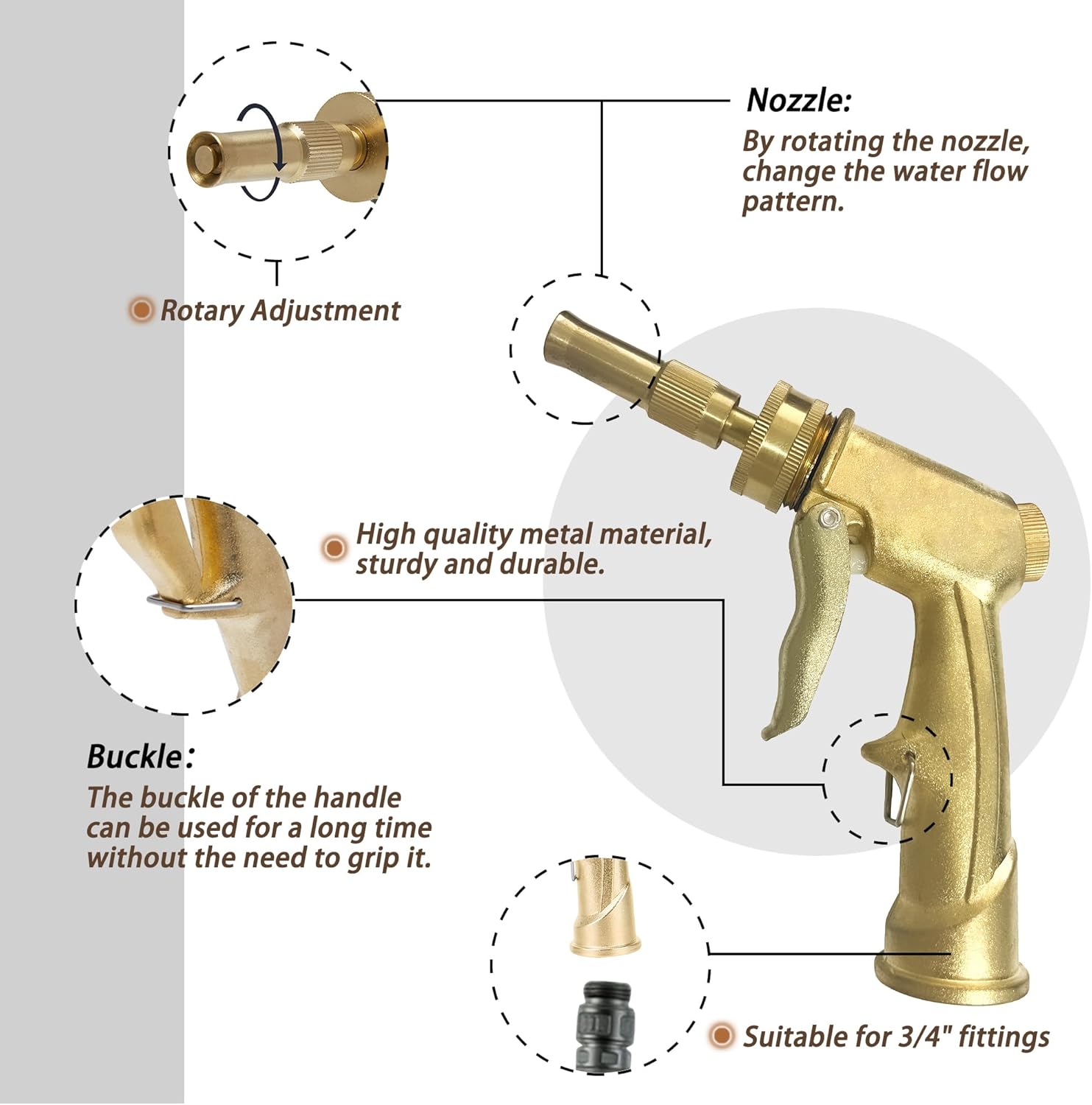 Nozzle:
By rotating the nozzle, change the water flow pattern.

Rotary Adjustment

High quality metal material, sturdy and durable.

Buckle:
The buckle of the handle can be used for a long time without the need to grip it.

Suitable for 3/4" fittings