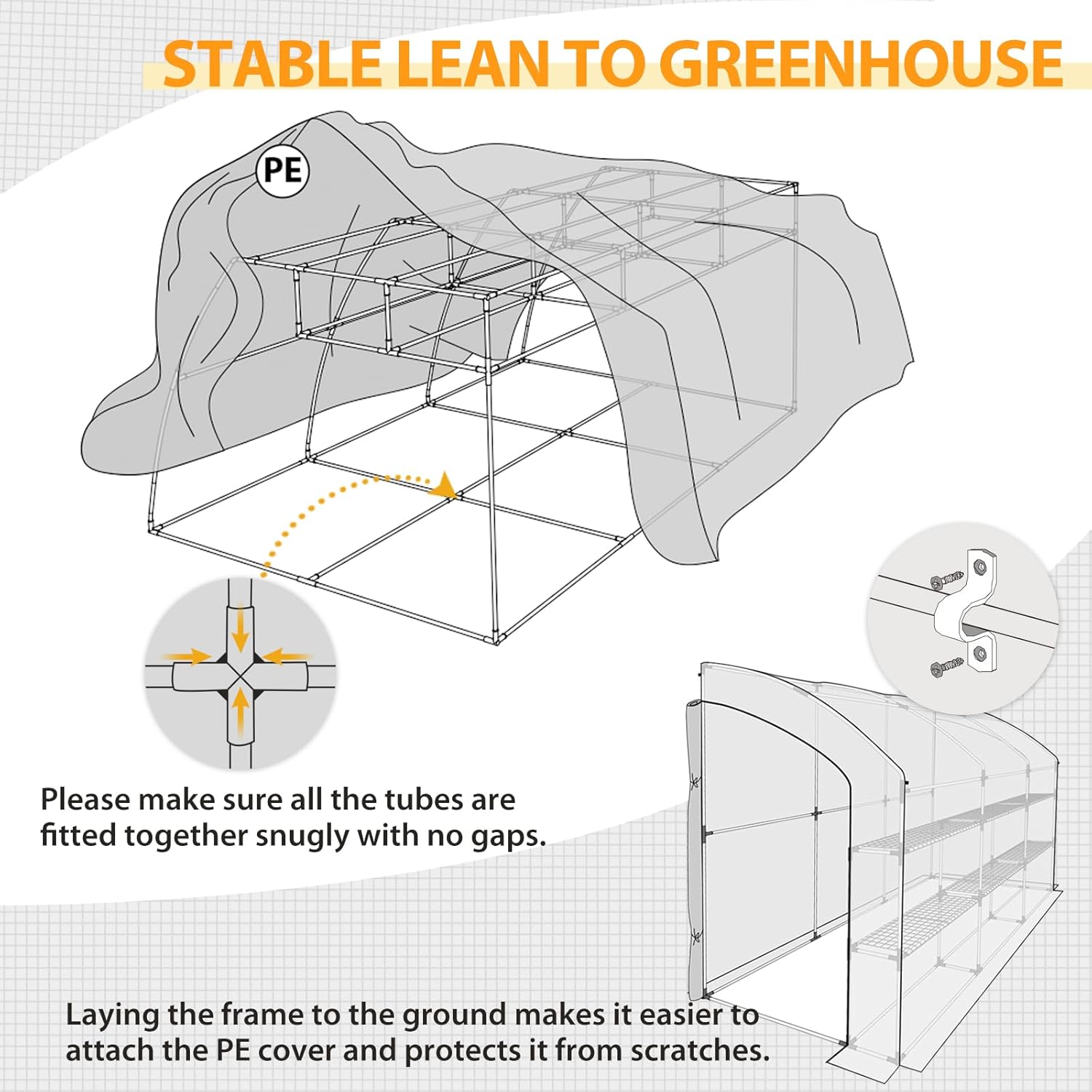 STABLE LEAN TO GREENHOUSE

PE

Please make sure all the tubes are fitted together snugly with no gaps.

Laying the frame to the ground makes it easier to attach the PE cover and protects it from scratches.