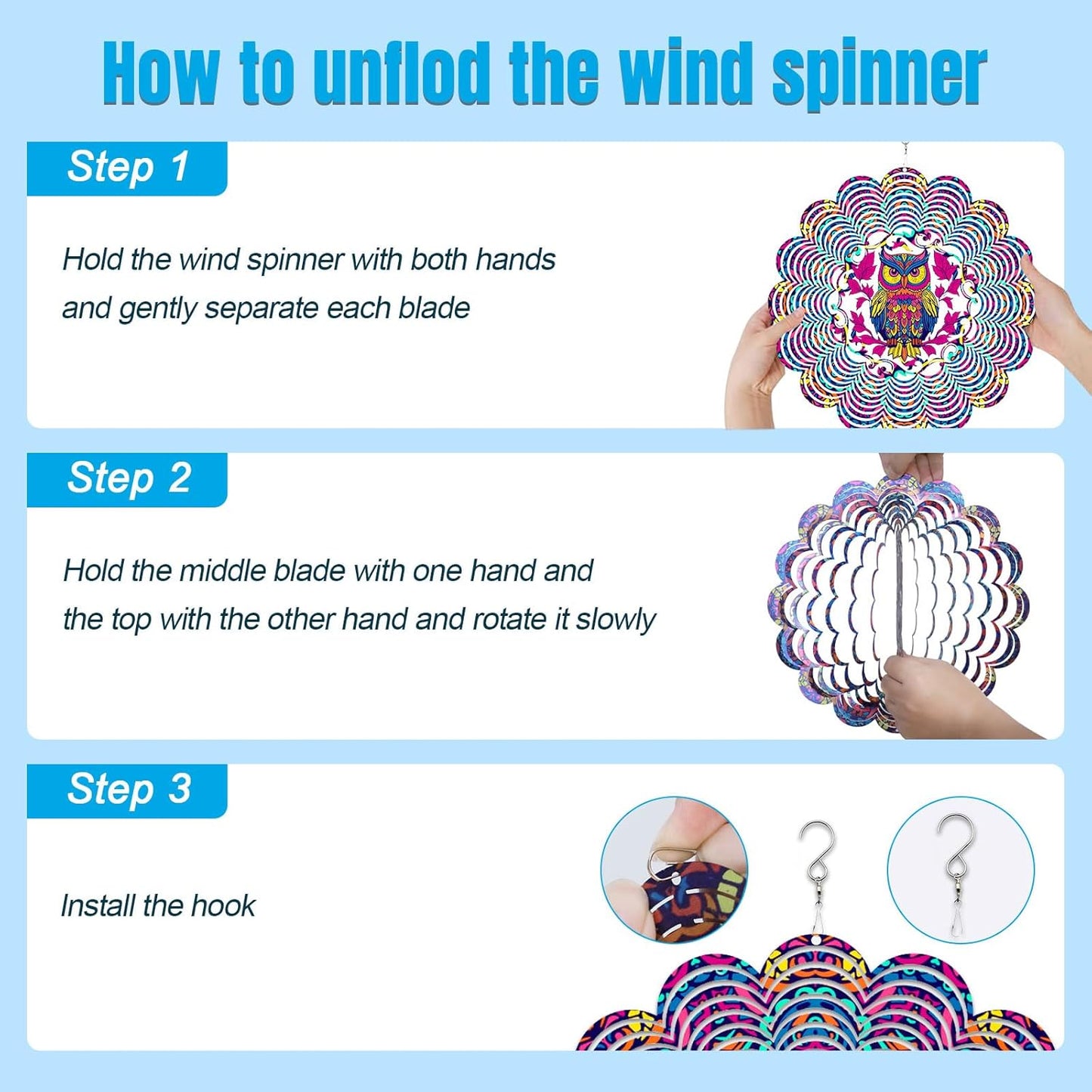 How to unflod the wind spinner

Step 1

Hold the wind spinner with both hands and gently separate each blade

Step 2

Hold the middle blade with one hand and the top with the other hand and rotate it slowly

Step 3

Install the hook