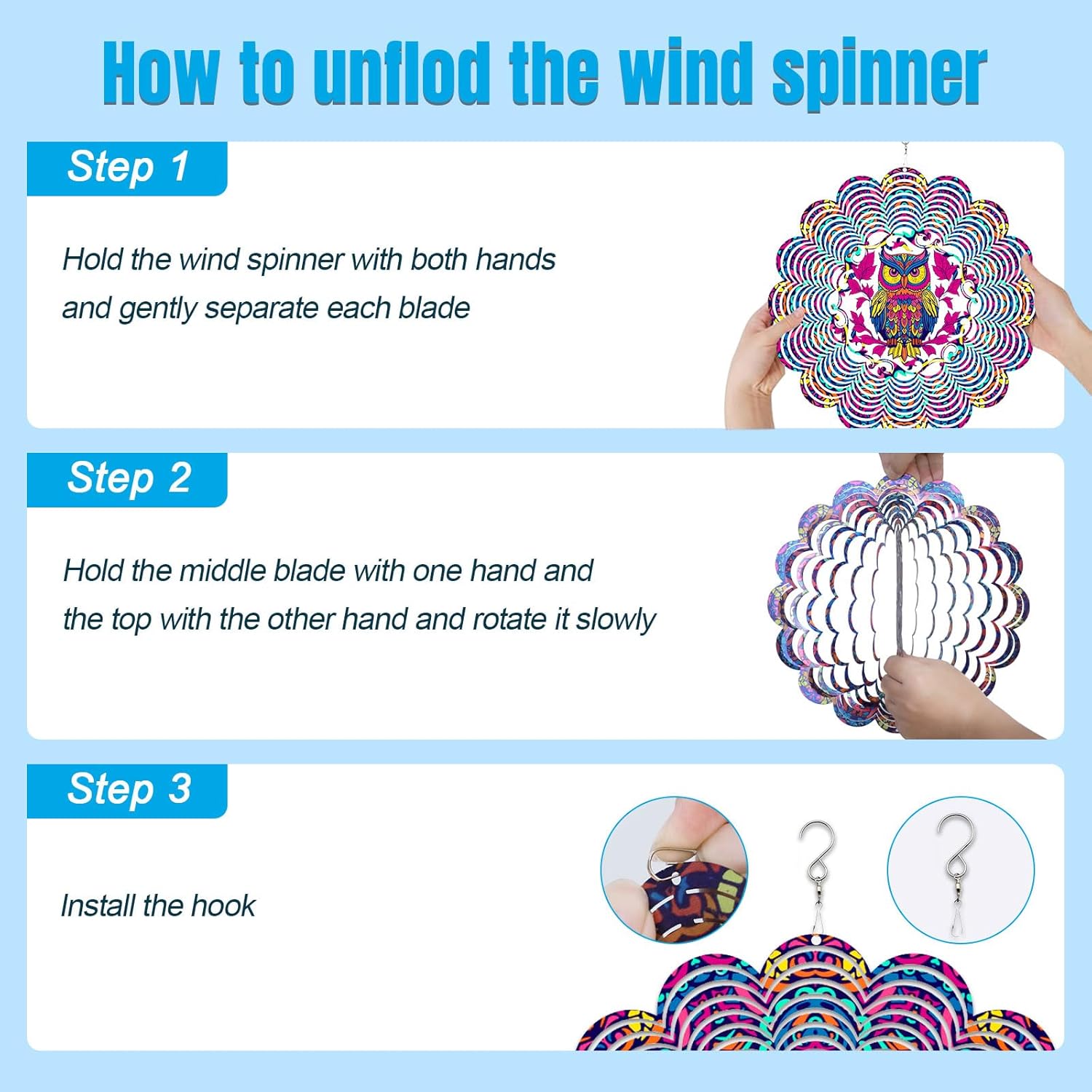 How to unflod the wind spinner

Step 1

Hold the wind spinner with both hands and gently separate each blade

Step 2

Hold the middle blade with one hand and the top with the other hand and rotate it slowly

Step 3

Install the hook