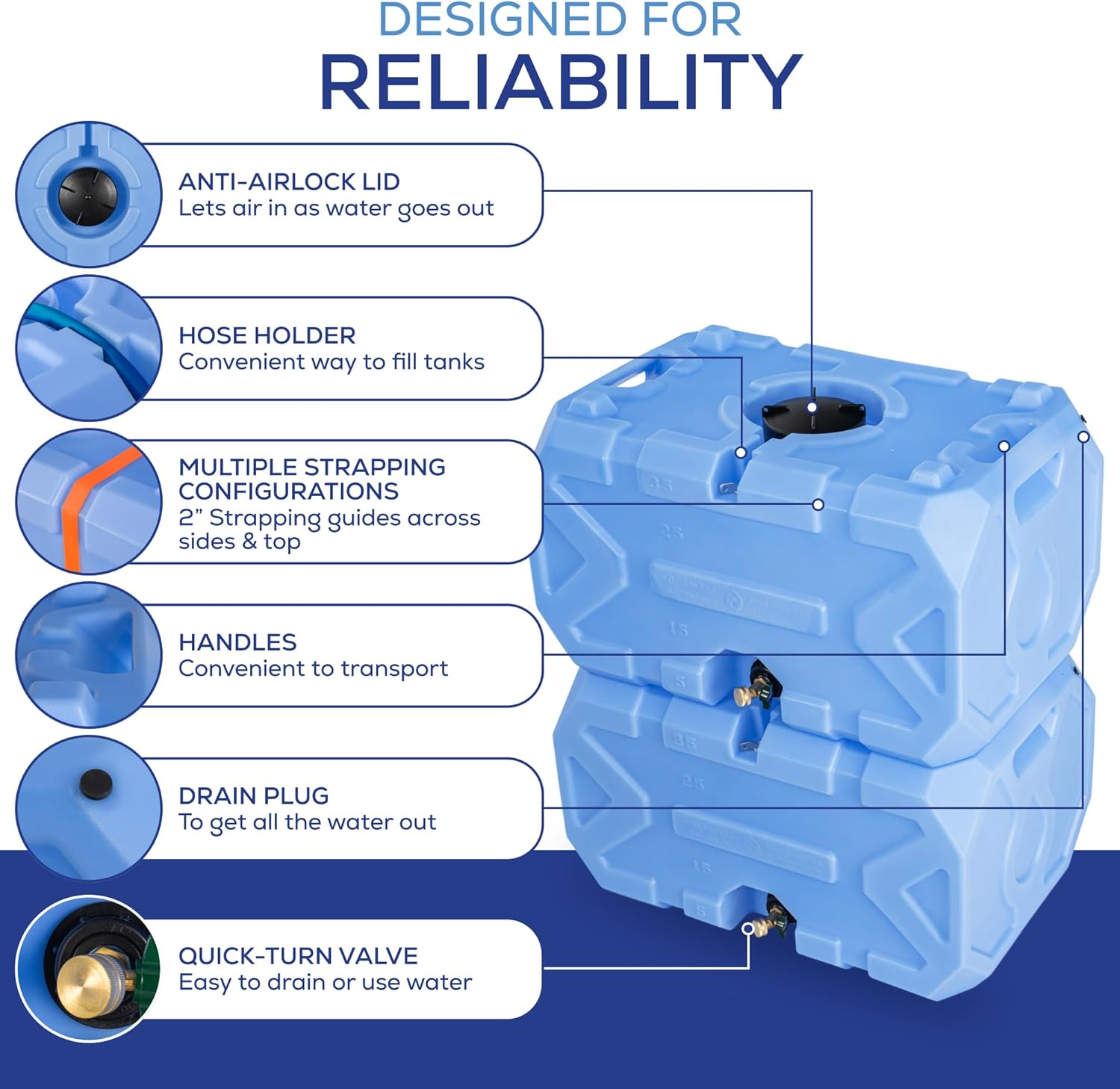 DESIGNED FOR
RELIABILITY

ANTI-AIRLOCK LID
Lets air in as water goes out

HOSE HOLDER
Convenient way to fill tanks

MULTIPLE STRAPPING CONFIGURATIONS
2" Strapping guides across sides & top

HANDLES
Convenient to transport

DRAIN PLUG
To get all the water out

QUICK-TURN VALVE
Easy to drain or use water

35
25
15
5
35
25
15
5