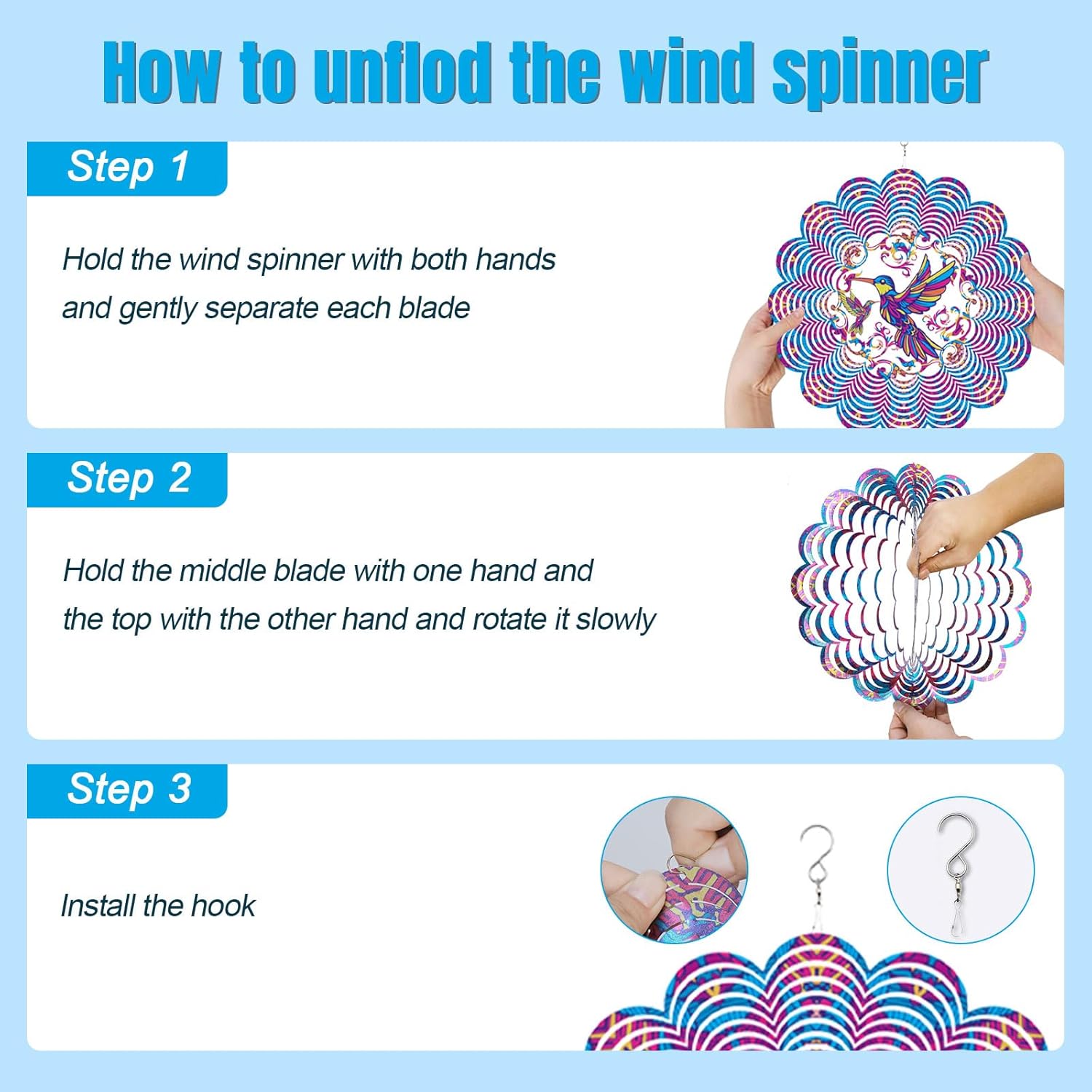 How to unflod the wind spinner

Step 1

Hold the wind spinner with both hands and gently separate each blade

Step 2

Hold the middle blade with one hand and the top with the other hand and rotate it slowly

Step 3

Install the hook