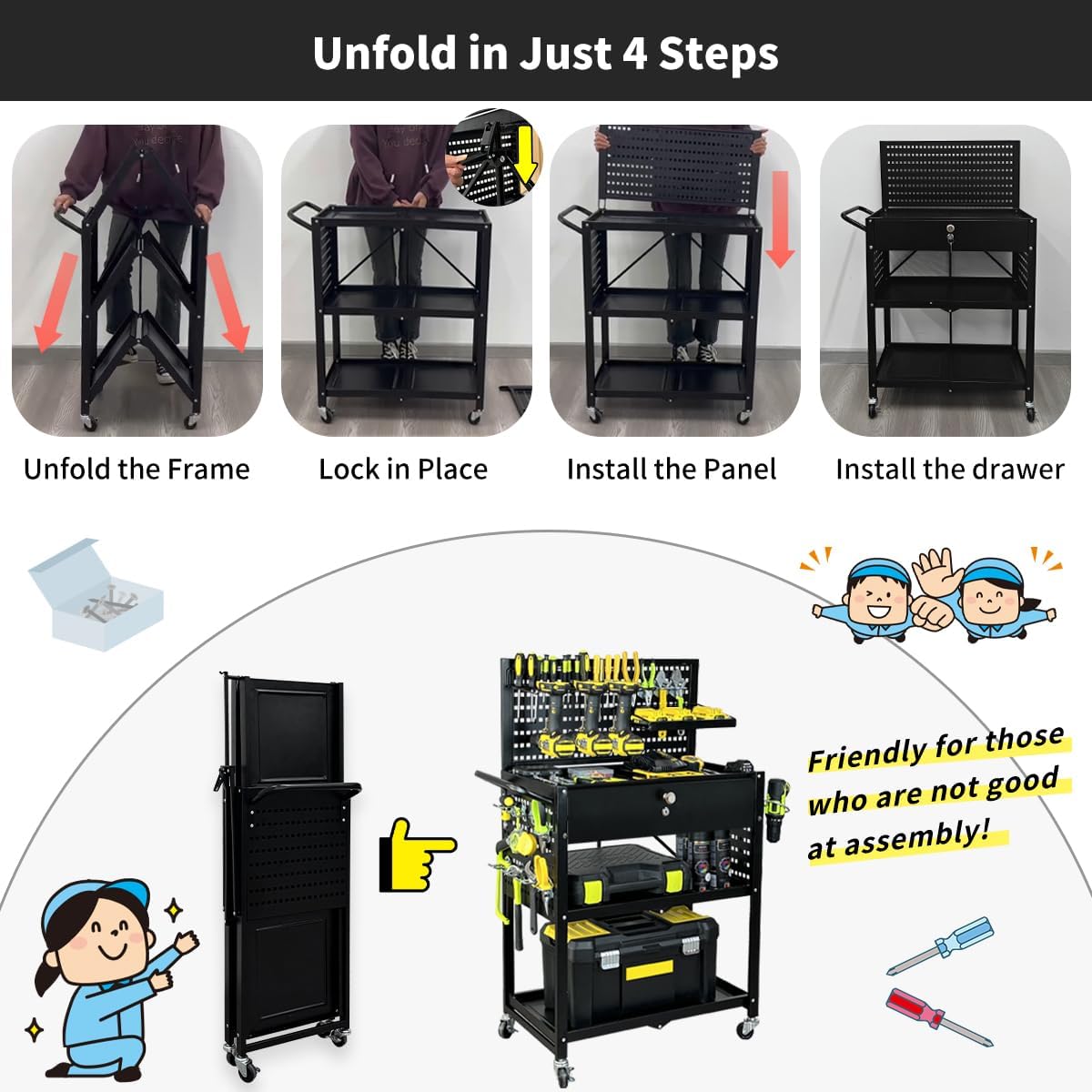 Unfold in Just 4 Steps

Unfold the Frame

Lock in Place

Install the Panel

Install the drawer

Friendly for those who are not good at assembly!