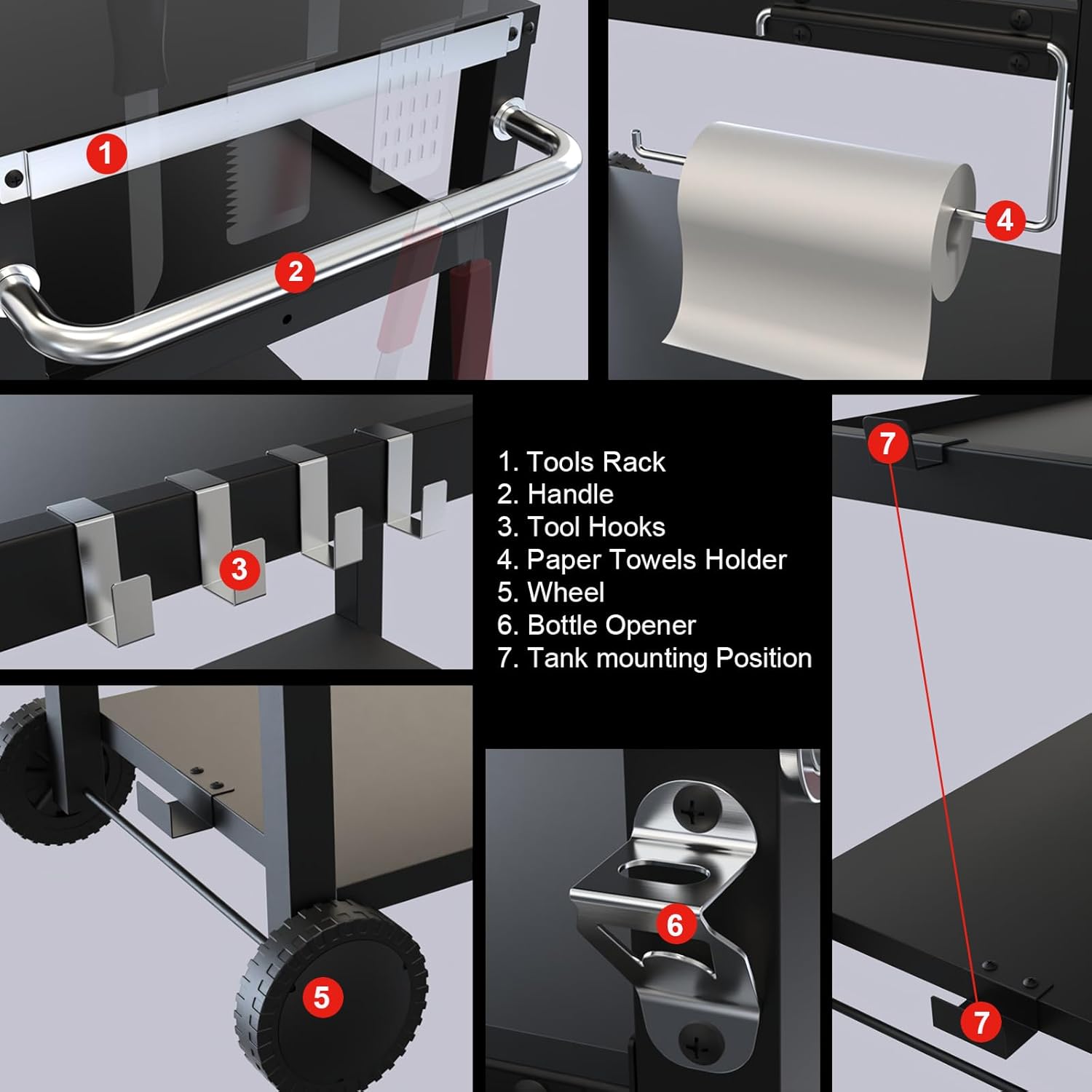 1

2

4

3

1. Tools Rack
2. Handle
3. Tool Hooks
4. Paper Towels Holder
5. Wheel
6. Bottle Opener
7. Tank mounting Position

7

5

6

7