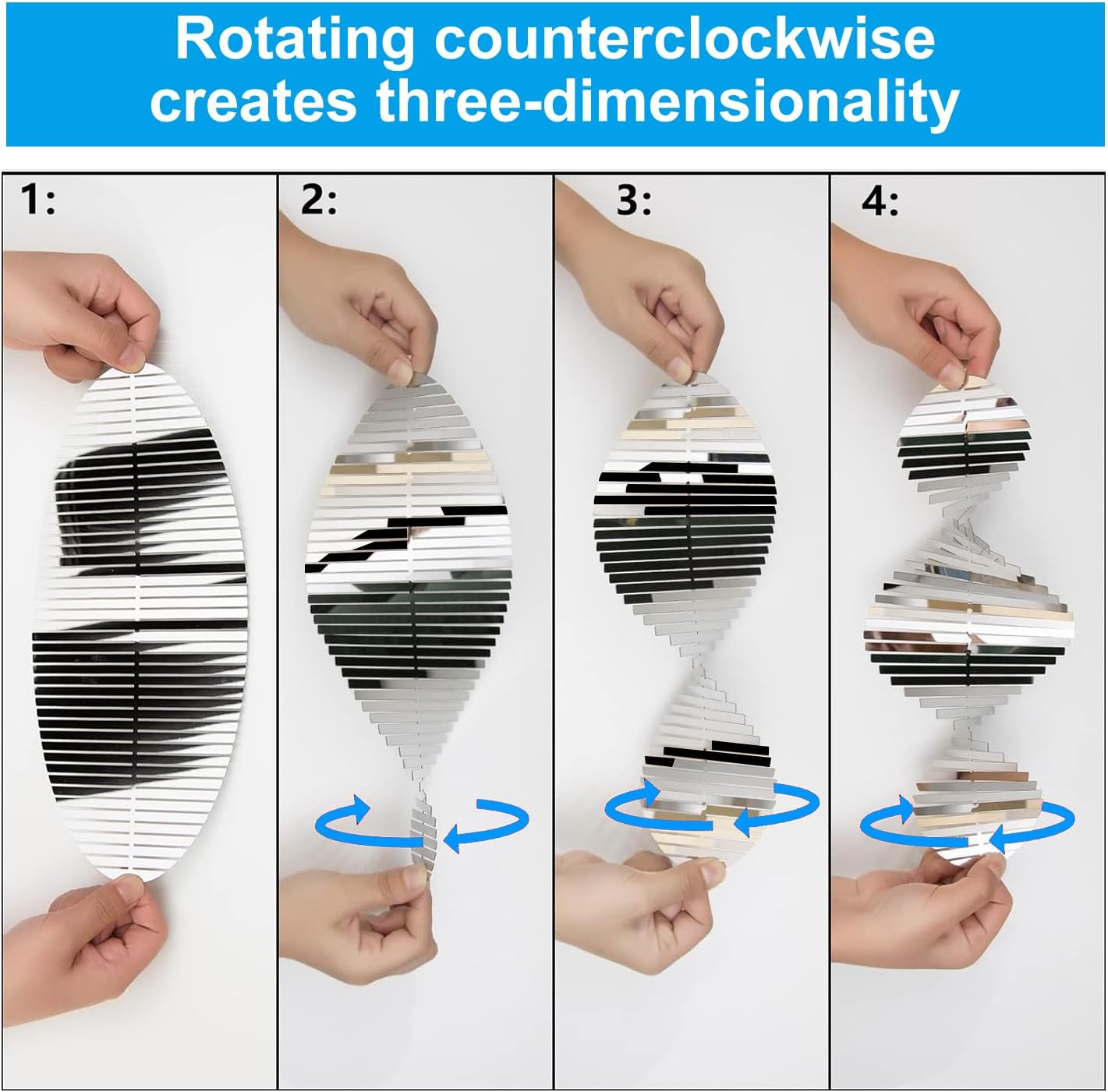 Rotating counterclockwise creates three-dimensionality

1:

2:

3:

4: