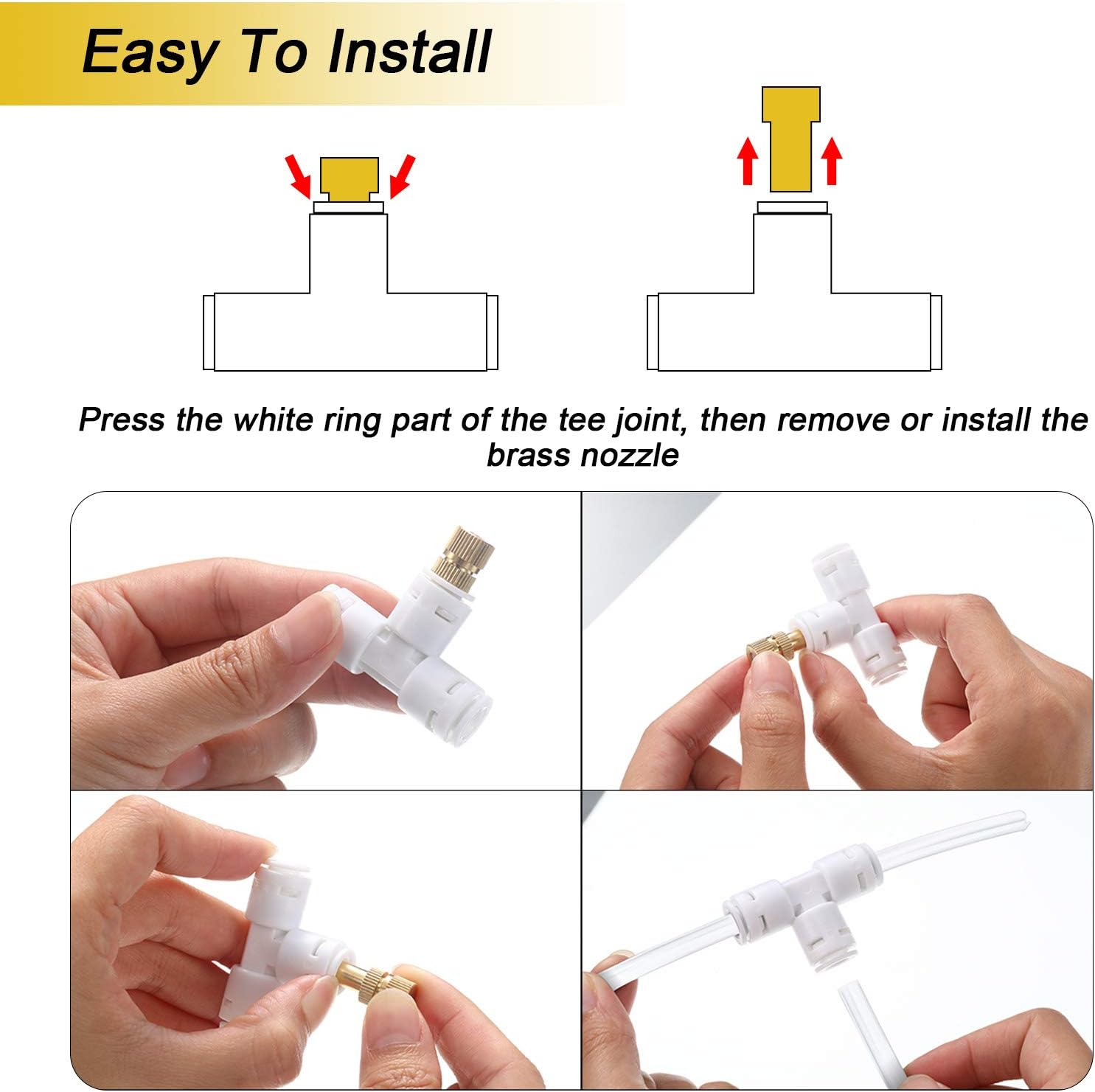 Easy To Install

Press the white ring part of the tee joint, then remove or install the brass nozzle