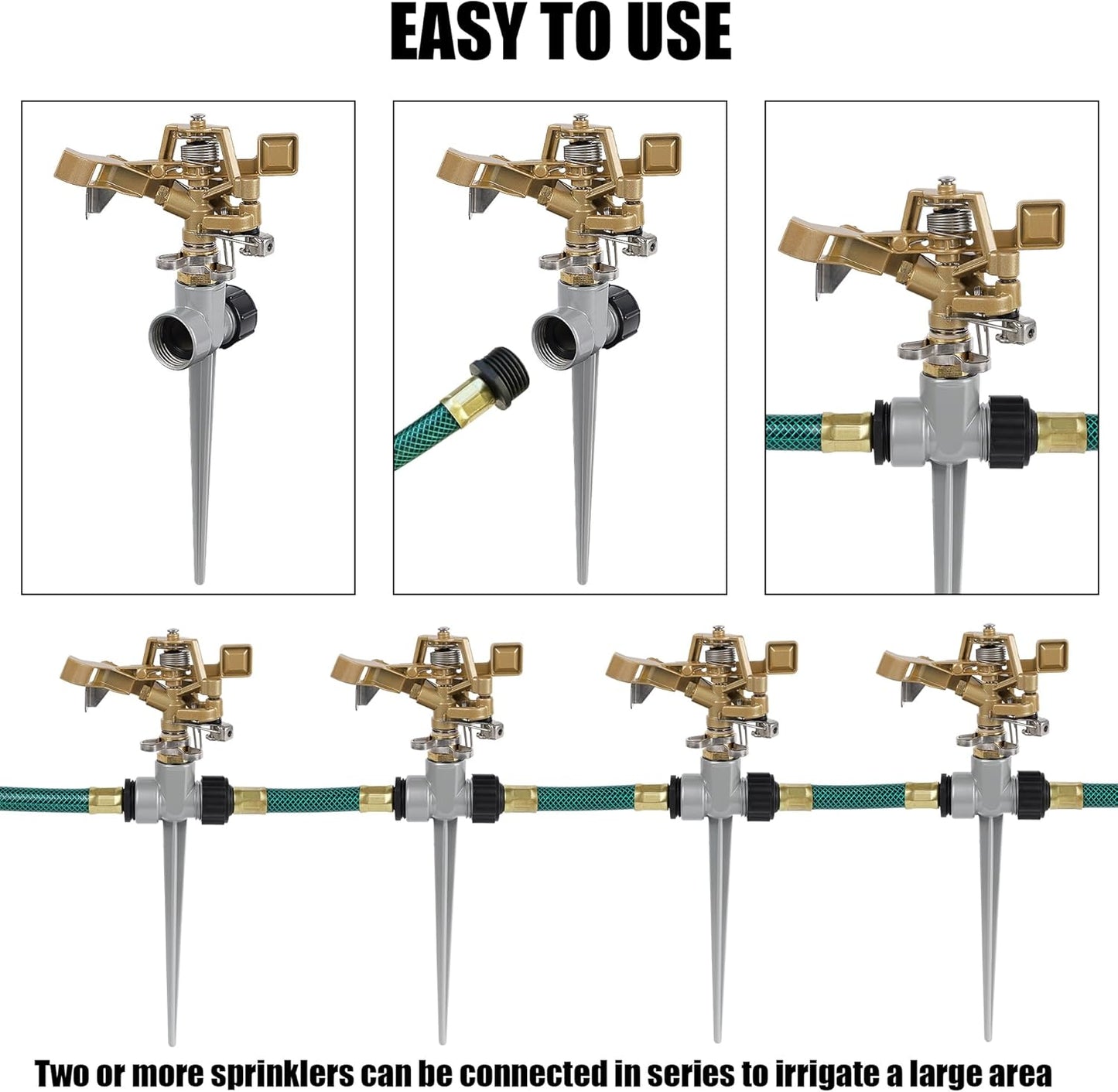 EASY TO USE

Two or more sprinklers can be connected in series to irrigate a large area