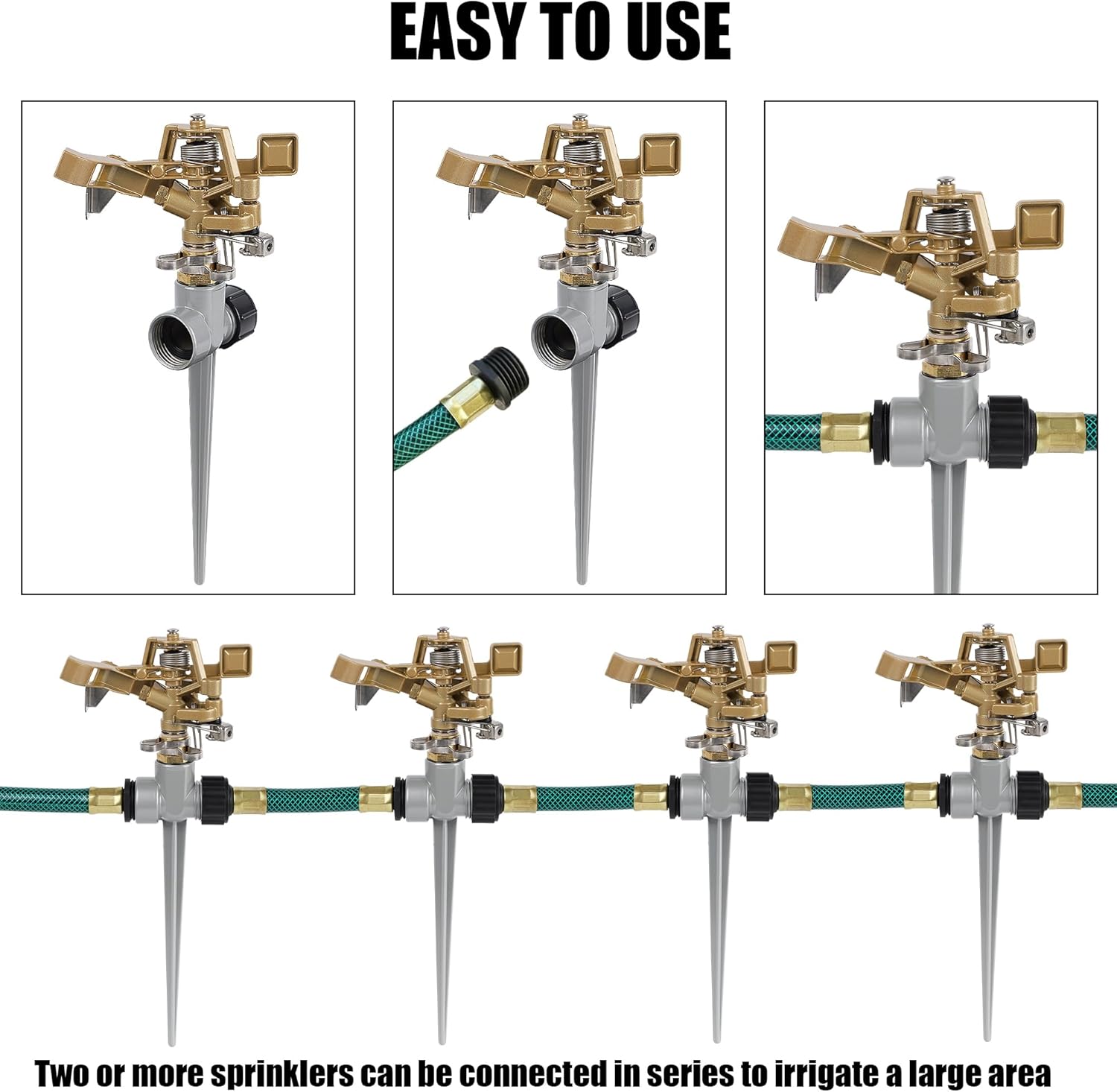 EASY TO USE

Two or more sprinklers can be connected in series to irrigate a large area