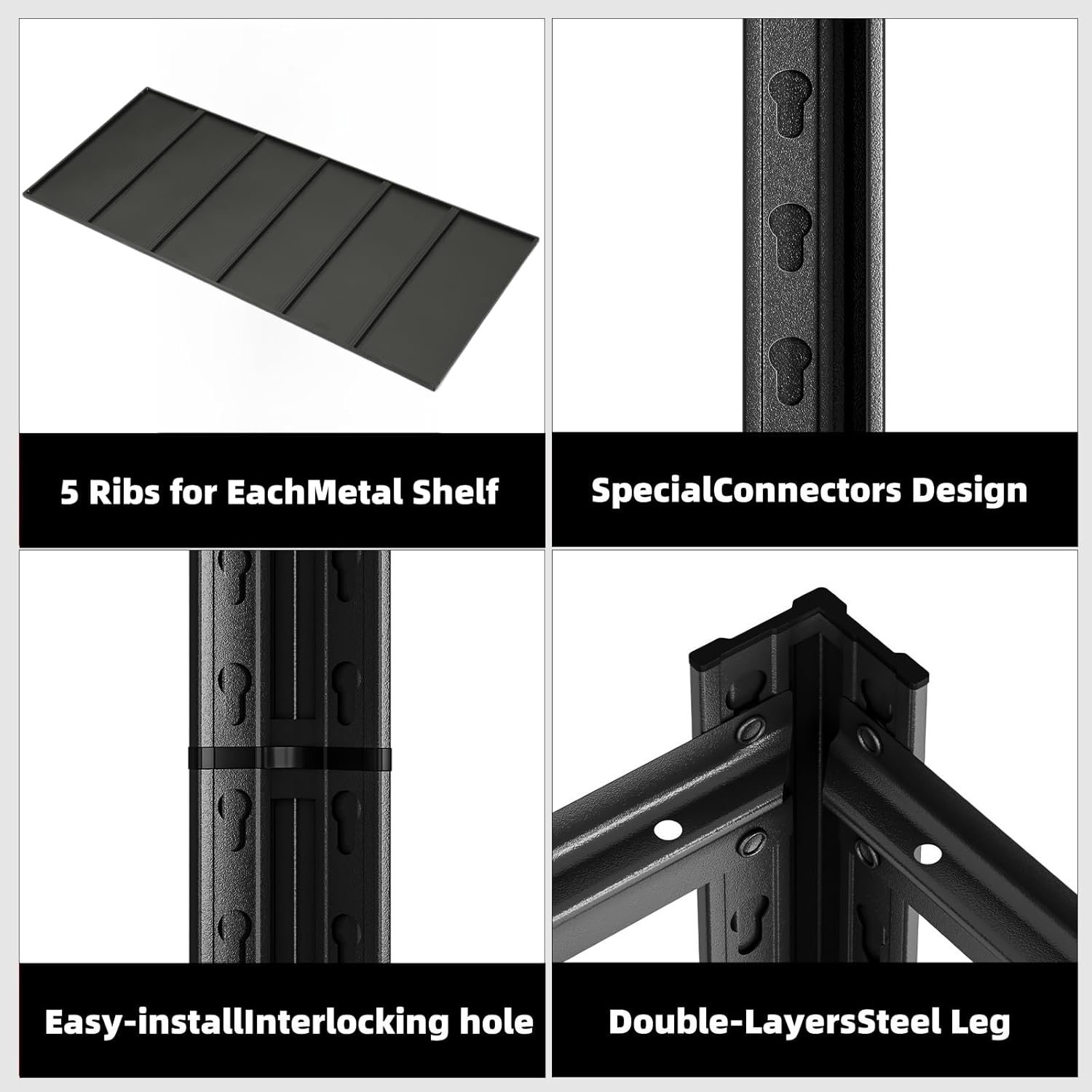 5 Ribs for EachMetal Shelf

SpecialConnectors Design

Easy-installInterlocking hole

Double-LayersSteel Leg