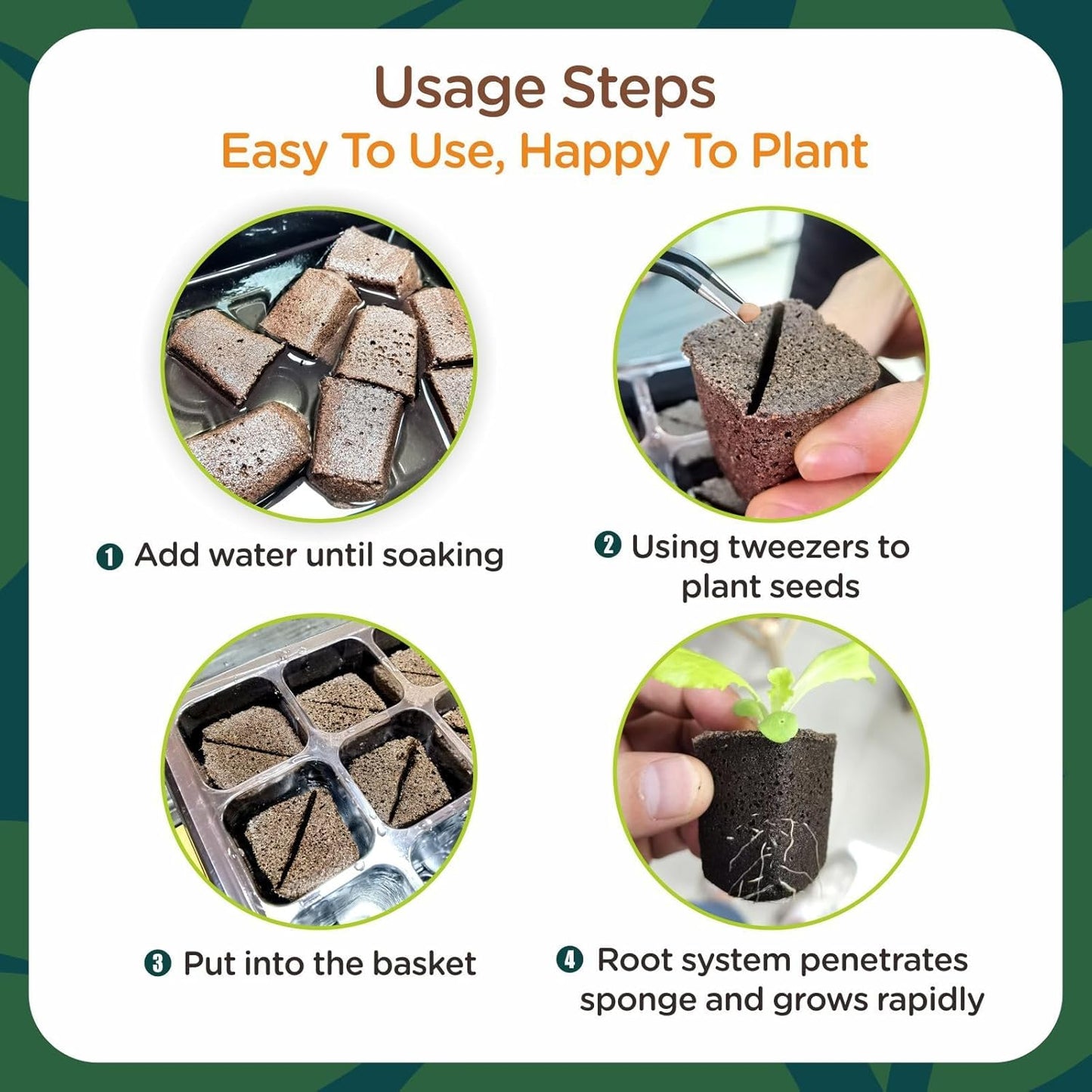 Usage Steps
Easy To Use, Happy To Plant

1 Add water until soaking

2 Using tweezers to plant seeds

3 Put into the basket

4 Root system penetrates sponge and grows rapidly