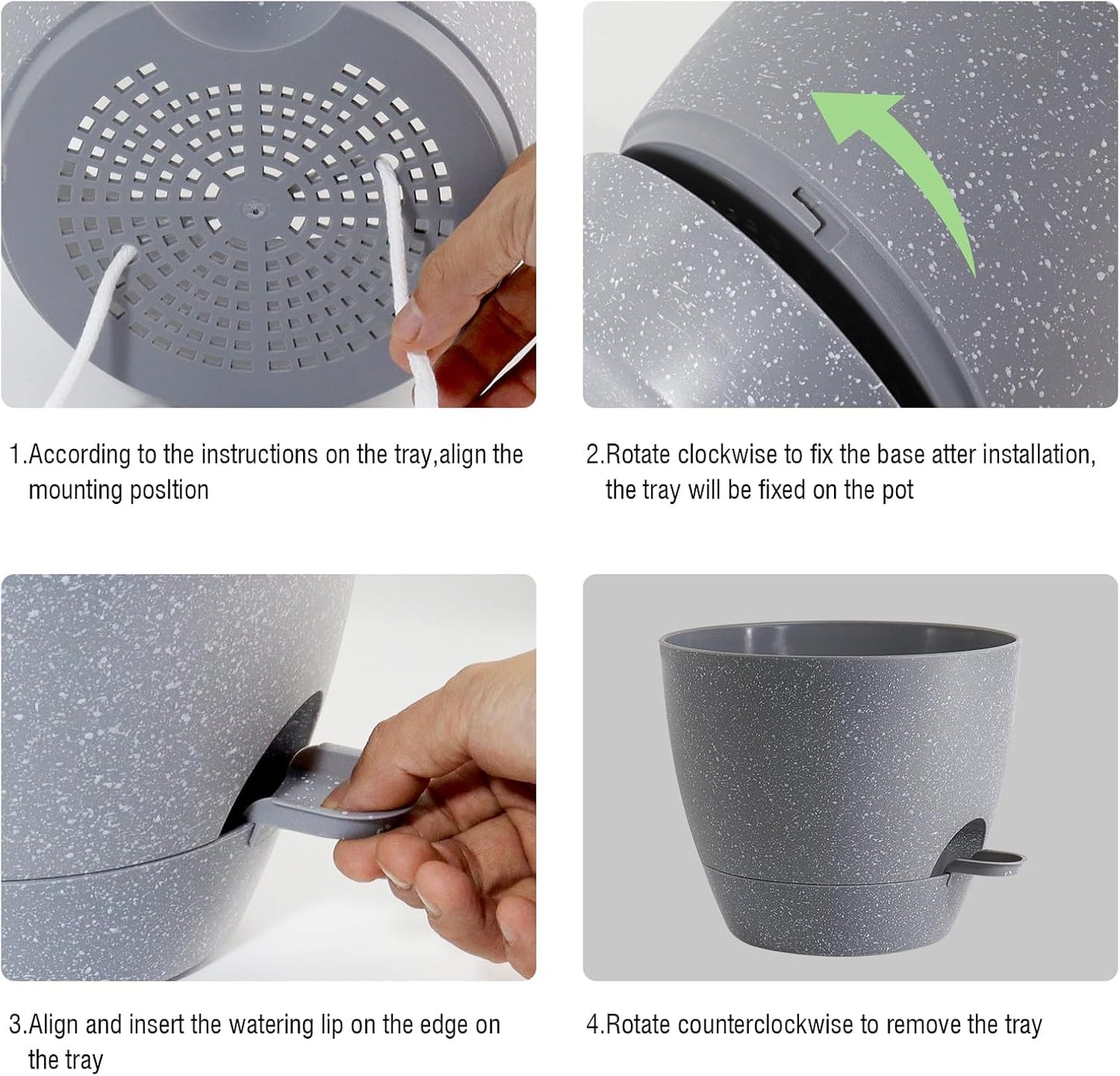 1.According to the instructions on the tray,align the mounting posltion

2.Rotate clockwise to fix the base atter installation, the tray will be fixed on the pot

3.Align and insert the watering lip on the edge on the tray

4.Rotate counterclockwise to remove the tray