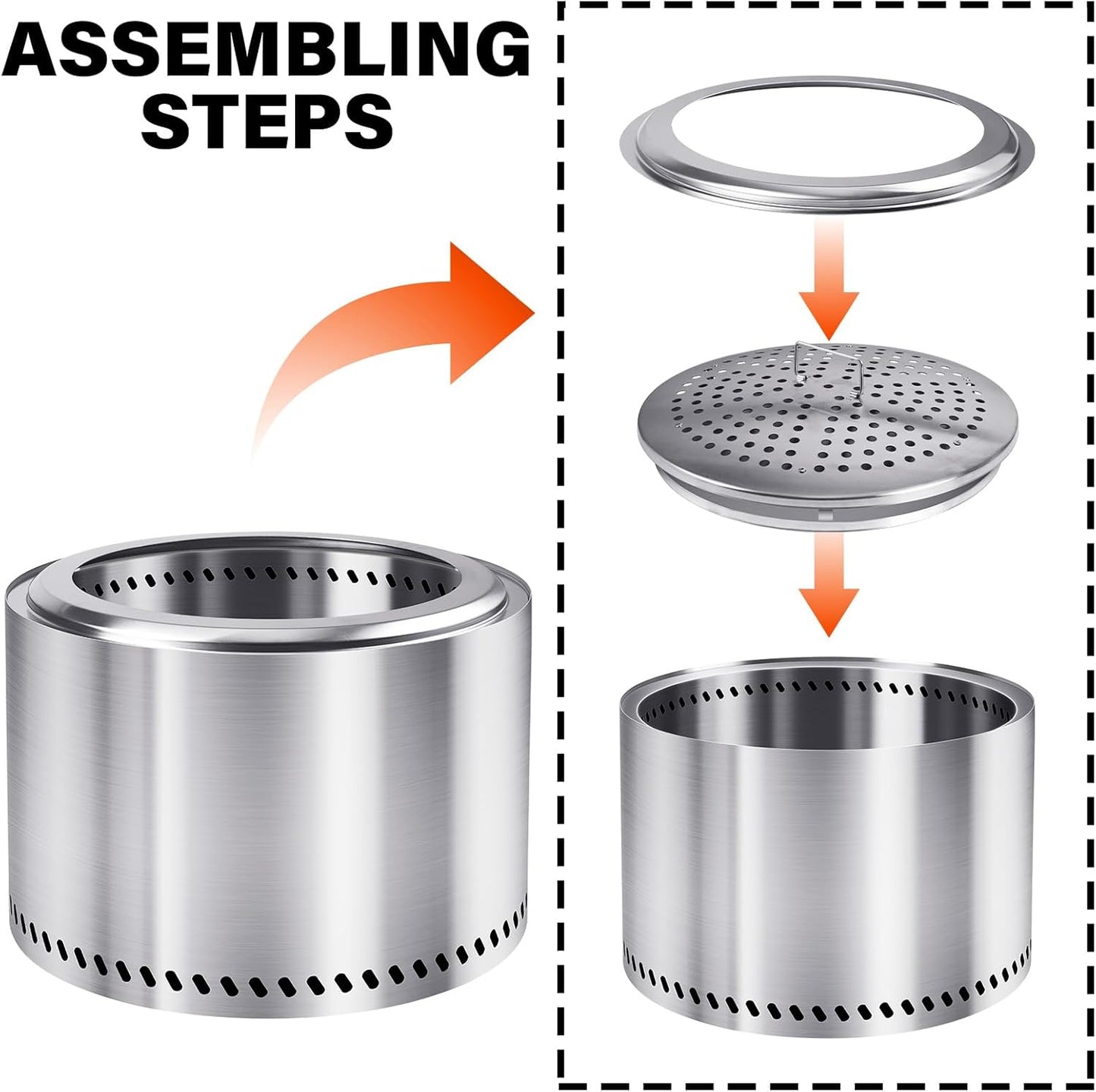 ASSEMBLING STEPS