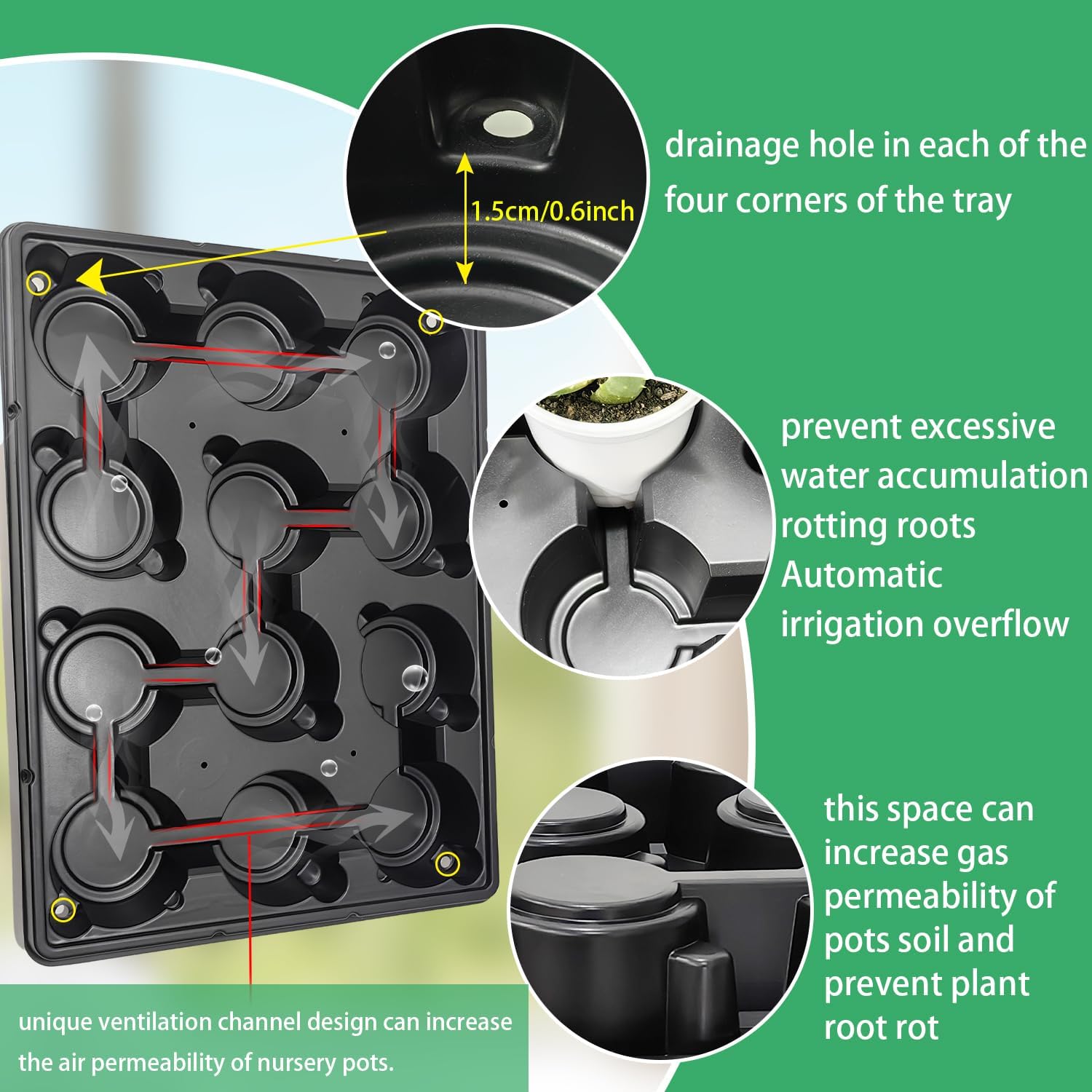 1.5cm/0.6inch

drainage hole in each of the four corners of the tray

prevent excessive water accumulation rotting roots Automatic irrigation overflow

this space can increase gas permeability of pots soil and prevent plant root rot

unique ventilation channel design can increase the air permeability of nursery pots.